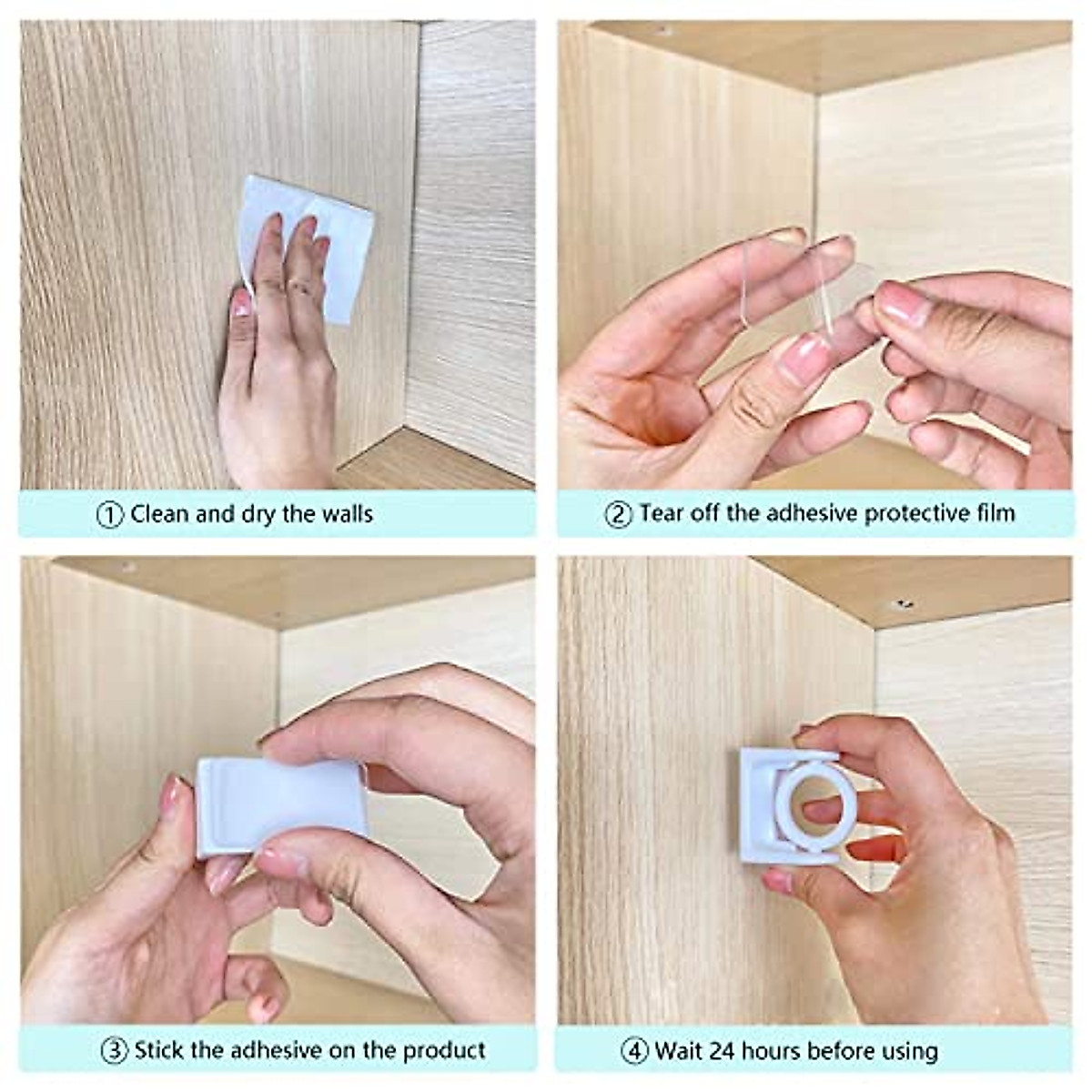 ① Clean and dry the walls

② Tear off the adhesive protective film

③ Stick the adhesive on the product

④ Wait 24 hours before using