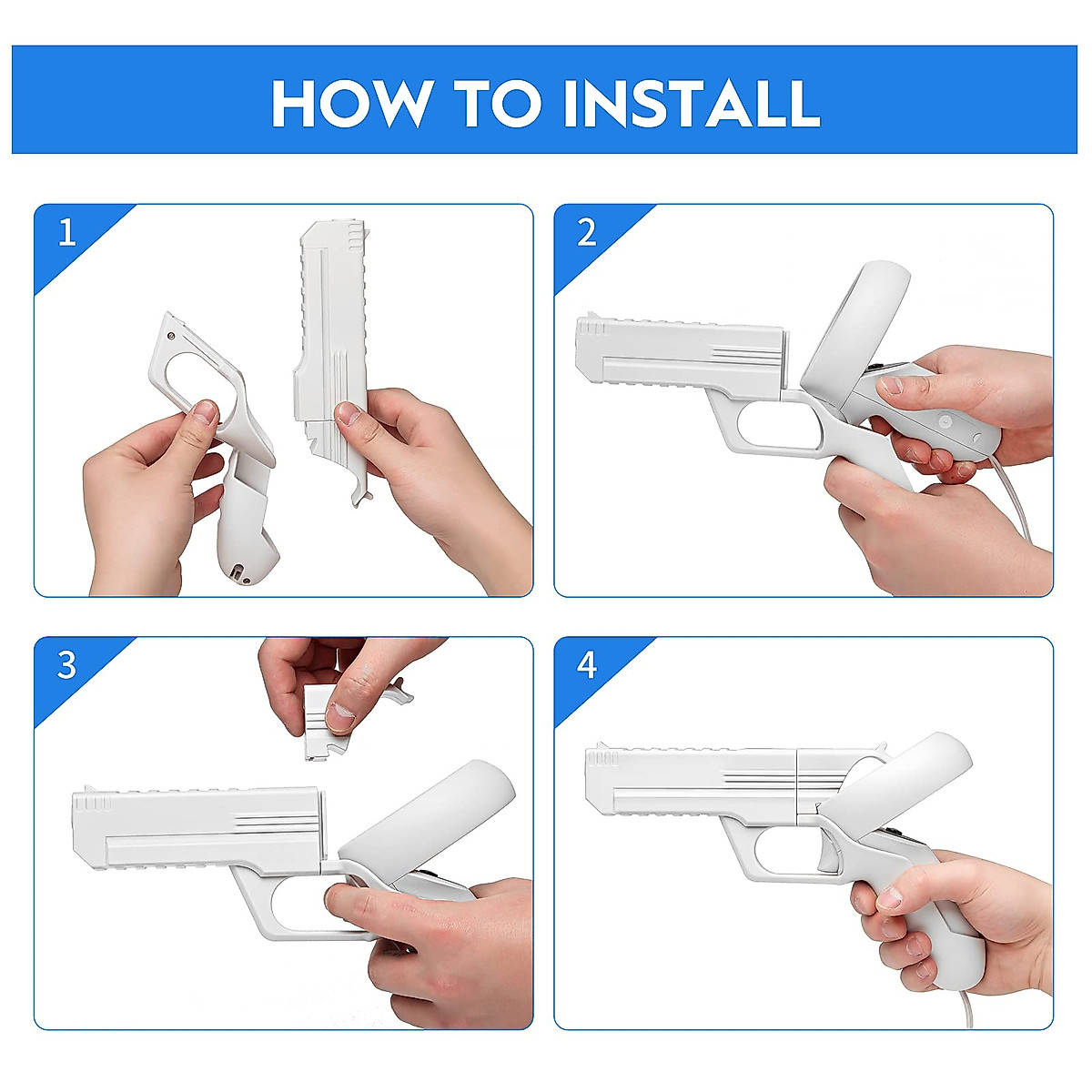 HOW TO INSTALL

1

2

3

4