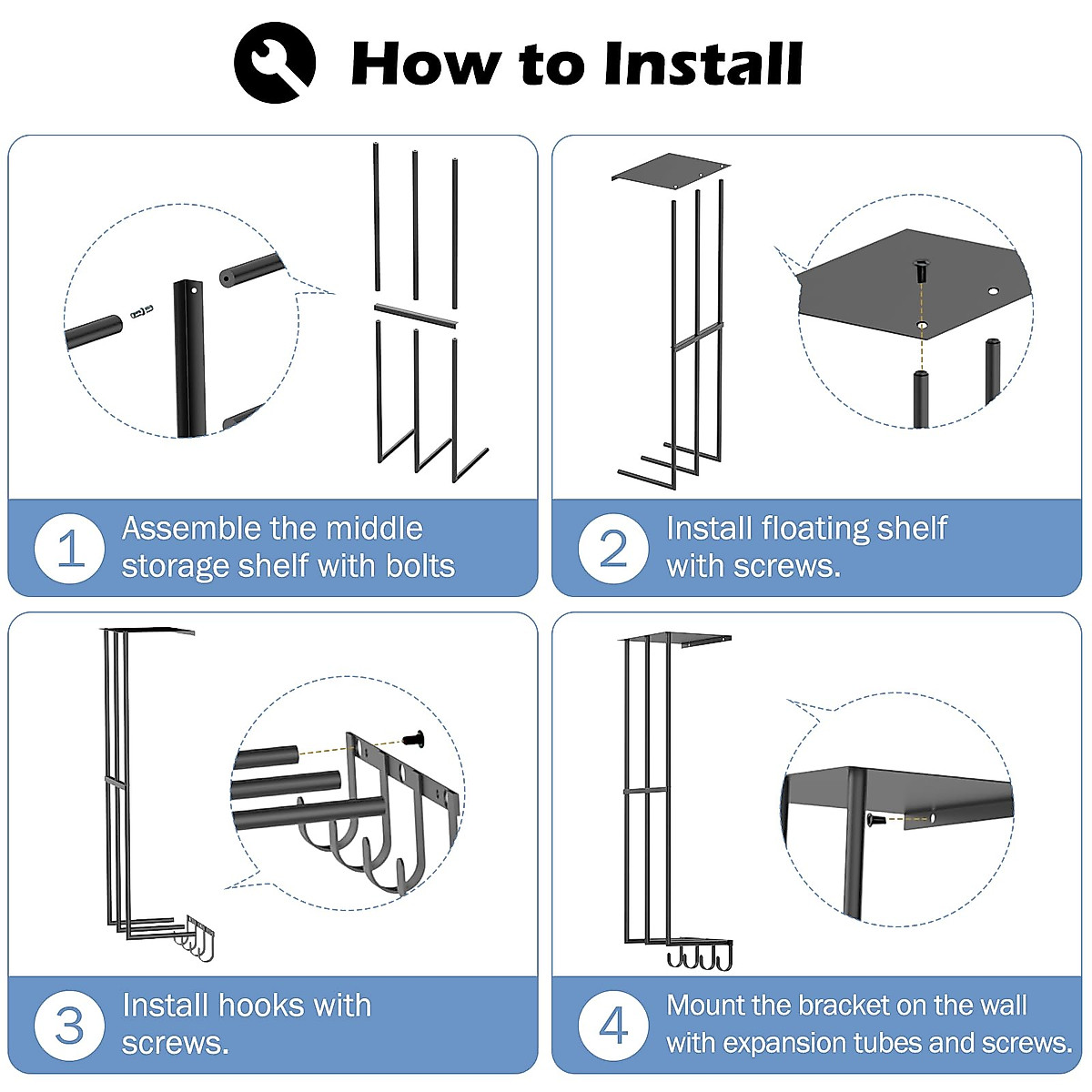 How to Install

1 Assemble the middle storage shelf with bolts

2 Install floating shelf with screws.

3 Install hooks with screws.

4 Mount the bracket on the wall with expansion tubes and screws.