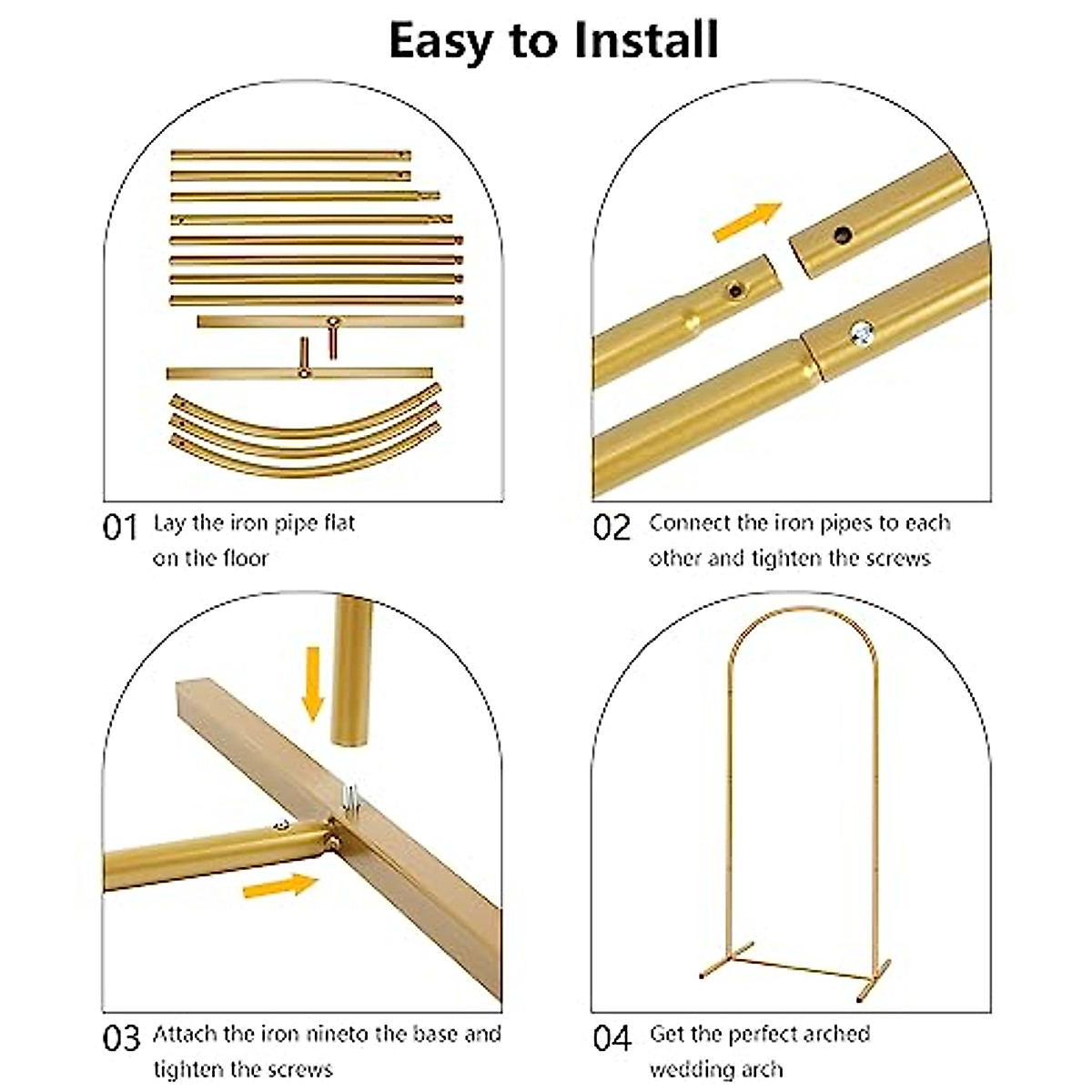 Easy to Install

01 Lay the iron pipe flat on the floor

02 Connect the iron pipes to each other and tighten the screws

03 Attach the iron nineto the base and tighten the screws

04 Get the perfect arched wedding arch