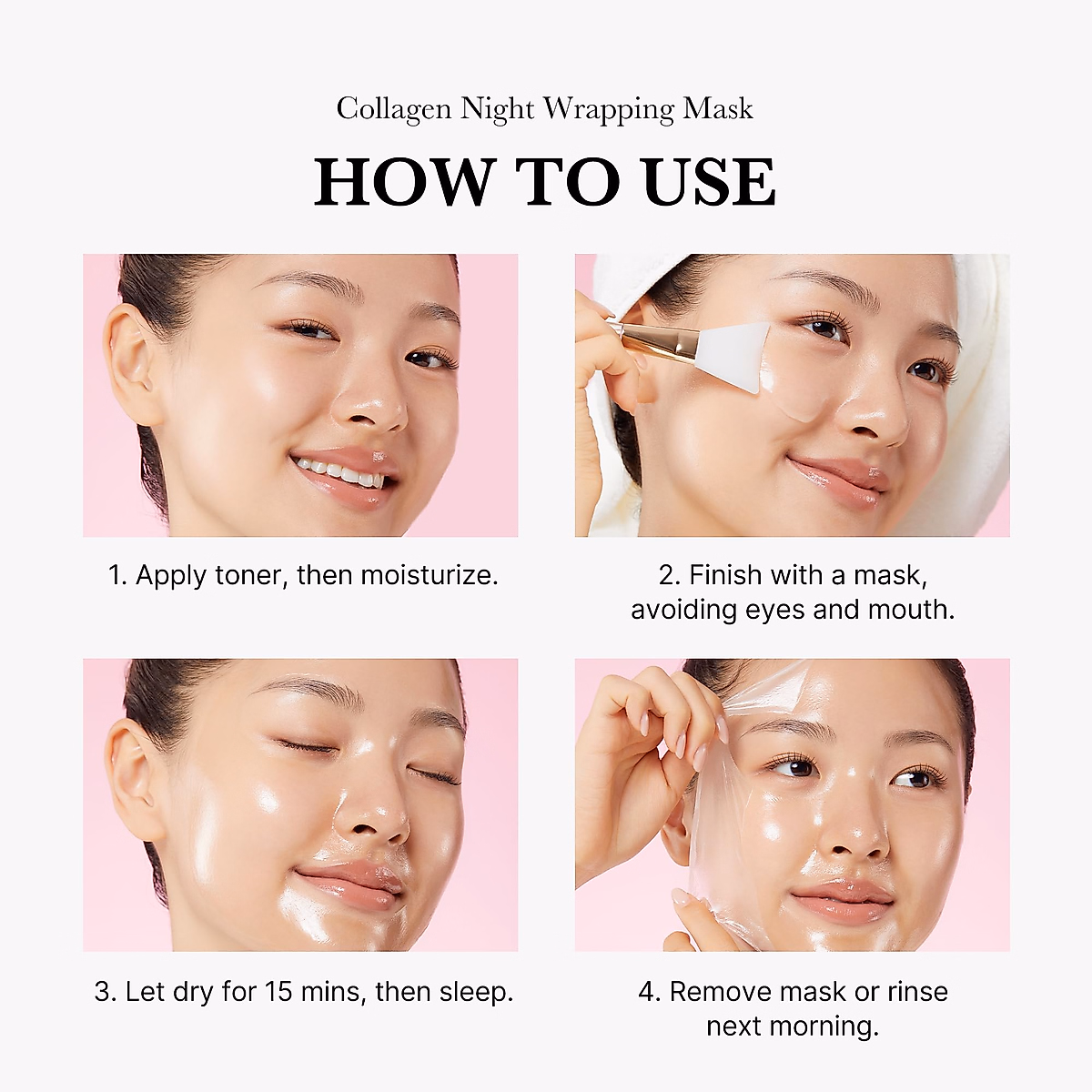 Collagen Night Wrapping Mask

HOW TO USE

1. Apply toner, then moisturize.

2. Finish with a mask, avoiding eyes and mouth.

3. Let dry for 15 mins, then sleep.

4. Remove mask or rinse next morning.