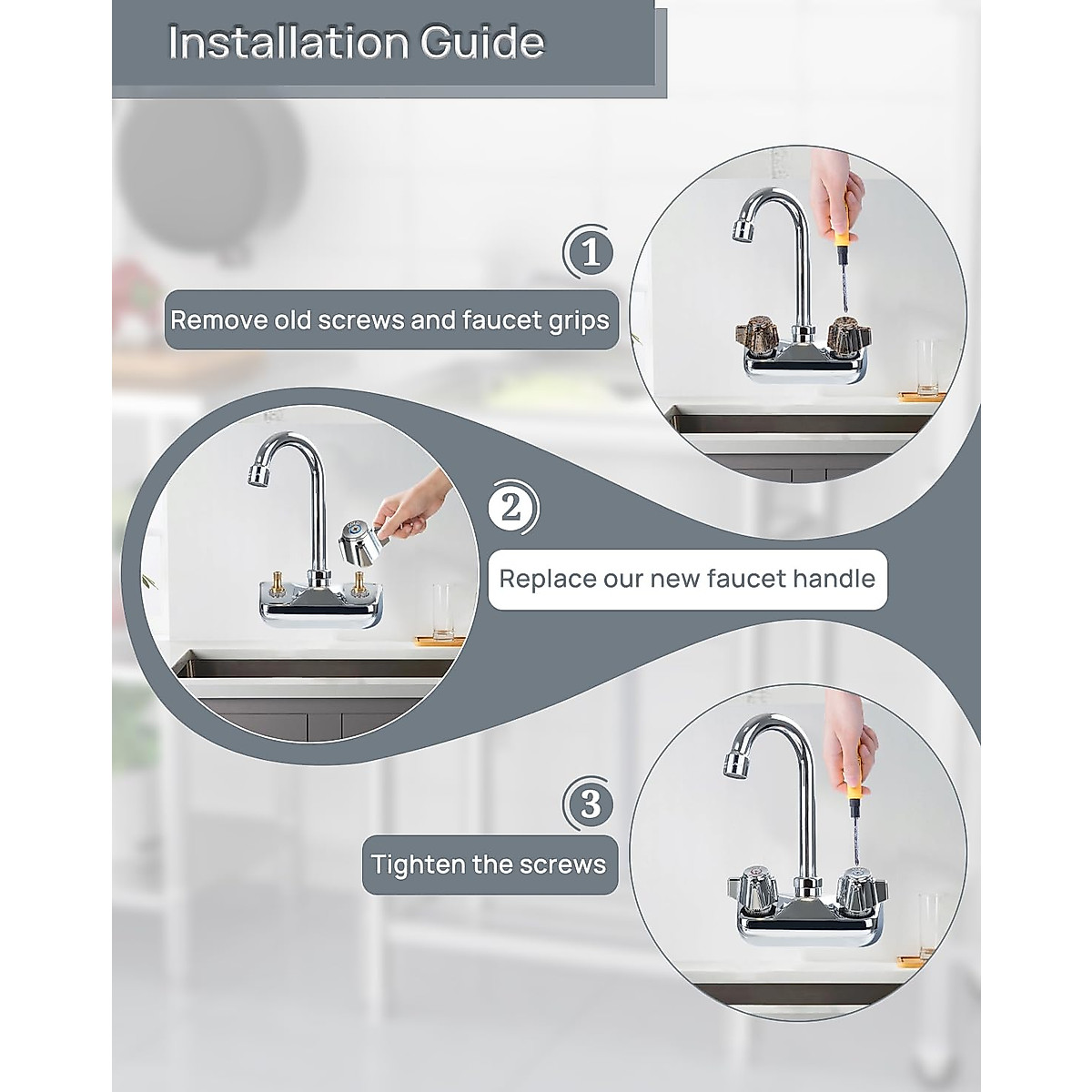 Installation Guide

1

Remove old screws and faucet grips

2

Replace our new faucet handle

3

Tighten the screws