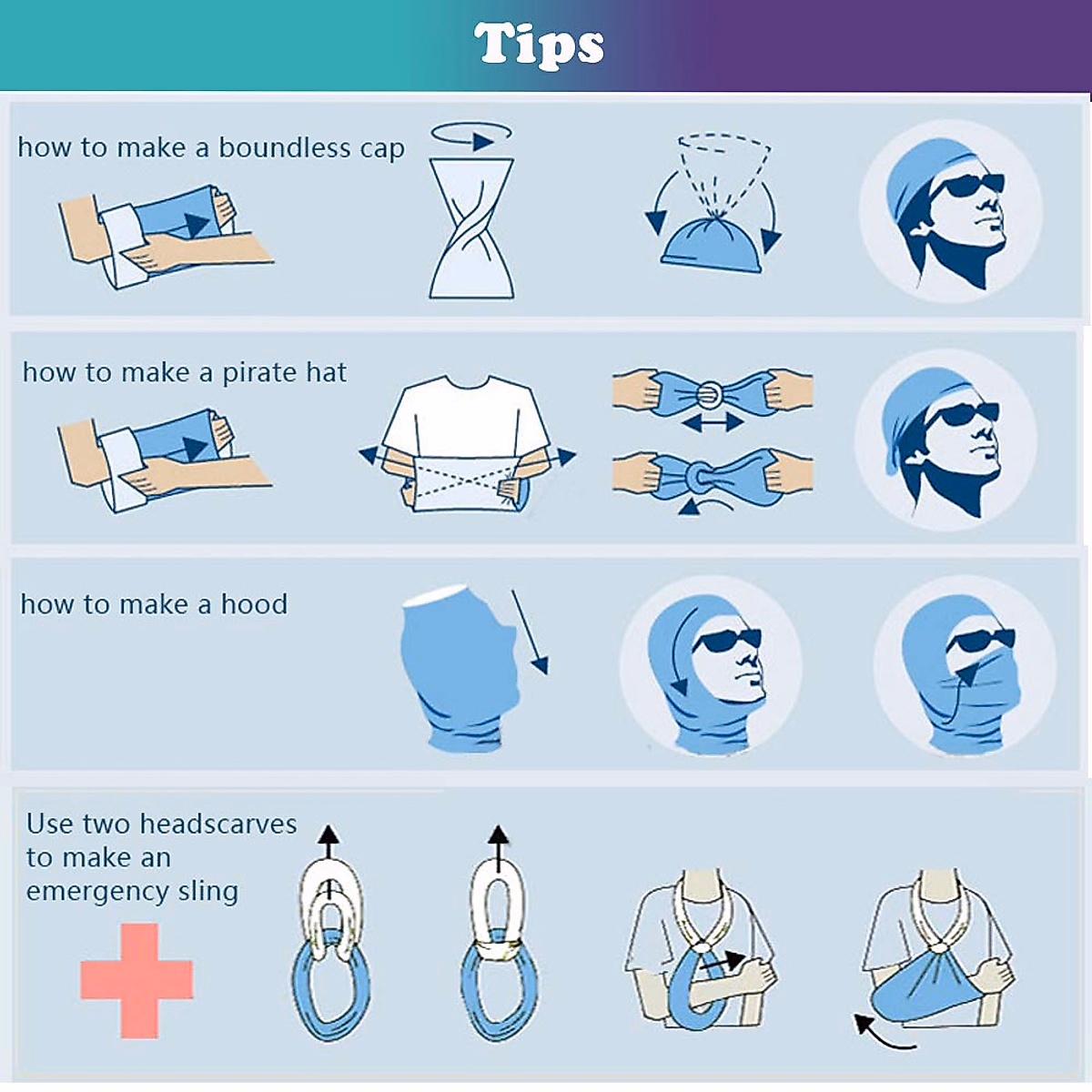 Tips

how to make a boundless cap

how to make a pirate hat

how to make a hood

Use two headscarves to make an emergency sling