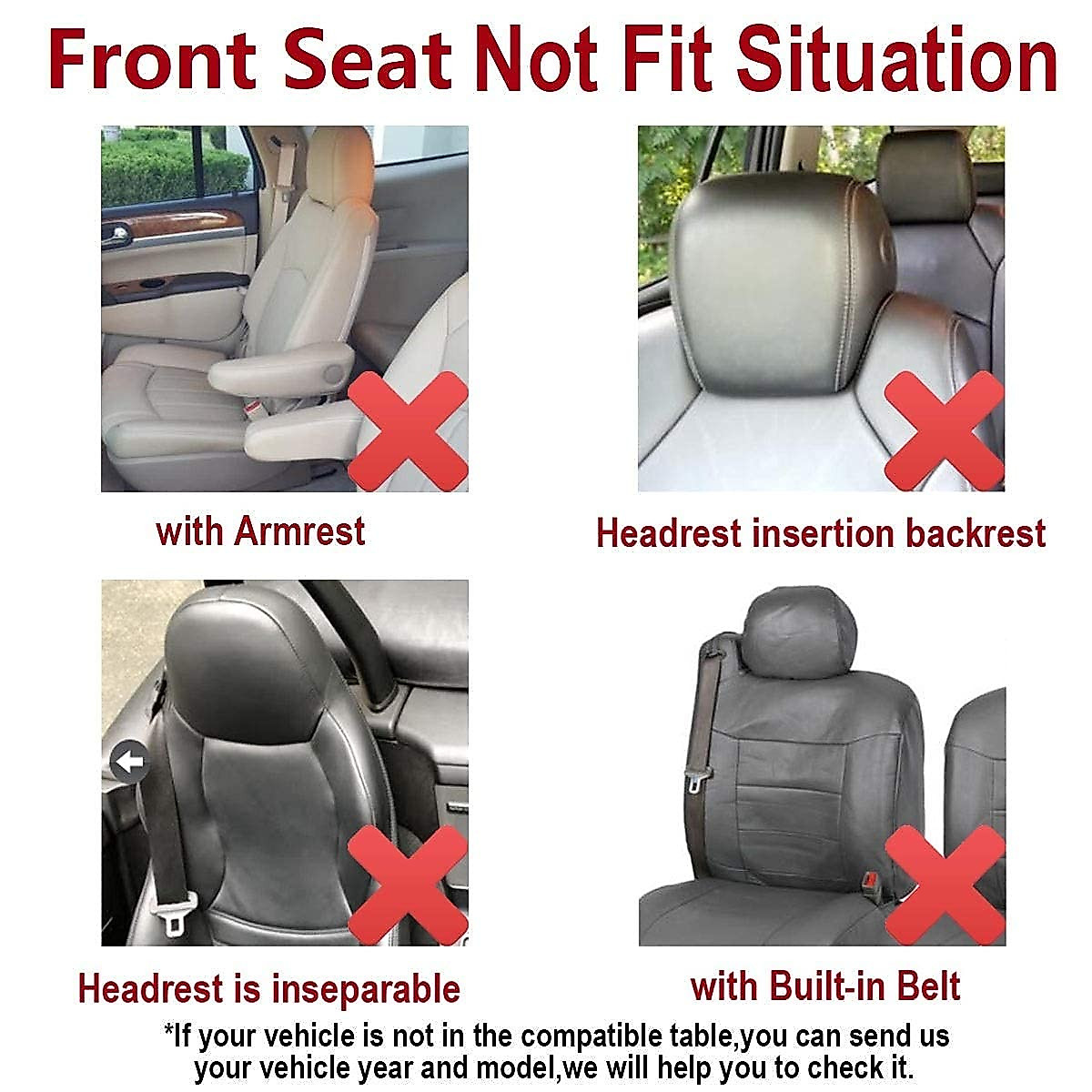 Front Seat Not Fit Situation

with Armrest

Headrest insertion backrest

Headrest is inseparable

with Built-in Belt

*If your vehicle is not in the compatible table,you can send us your vehicle year and model,we will help you to check it.