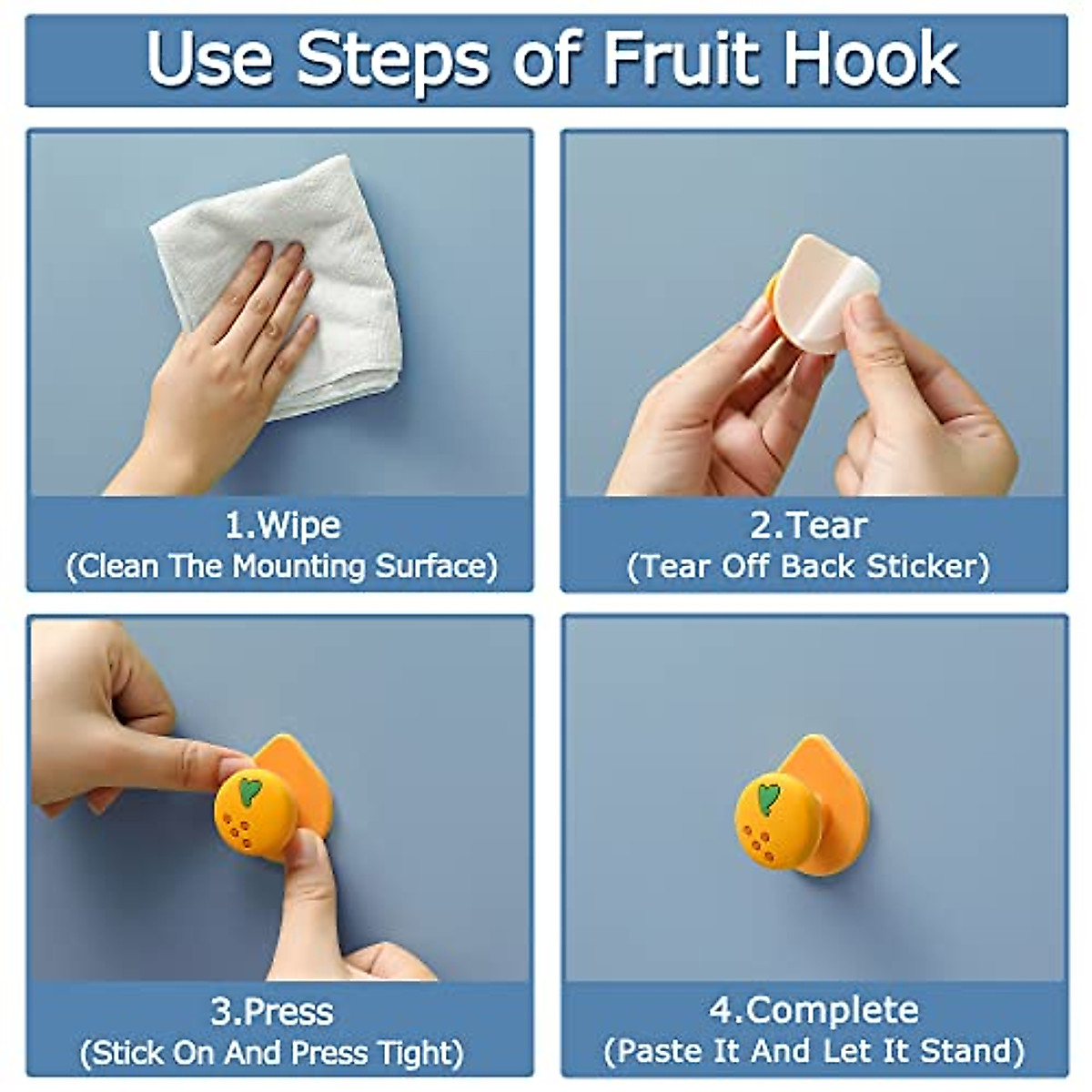 Use Steps of Fruit Hook

1.Wipe
(Clean The Mounting Surface)

2.Tear
(Tear Off Back Sticker)

3.Press
(Stick On And Press Tight)

4.Complete
(Paste It And Let It Stand)