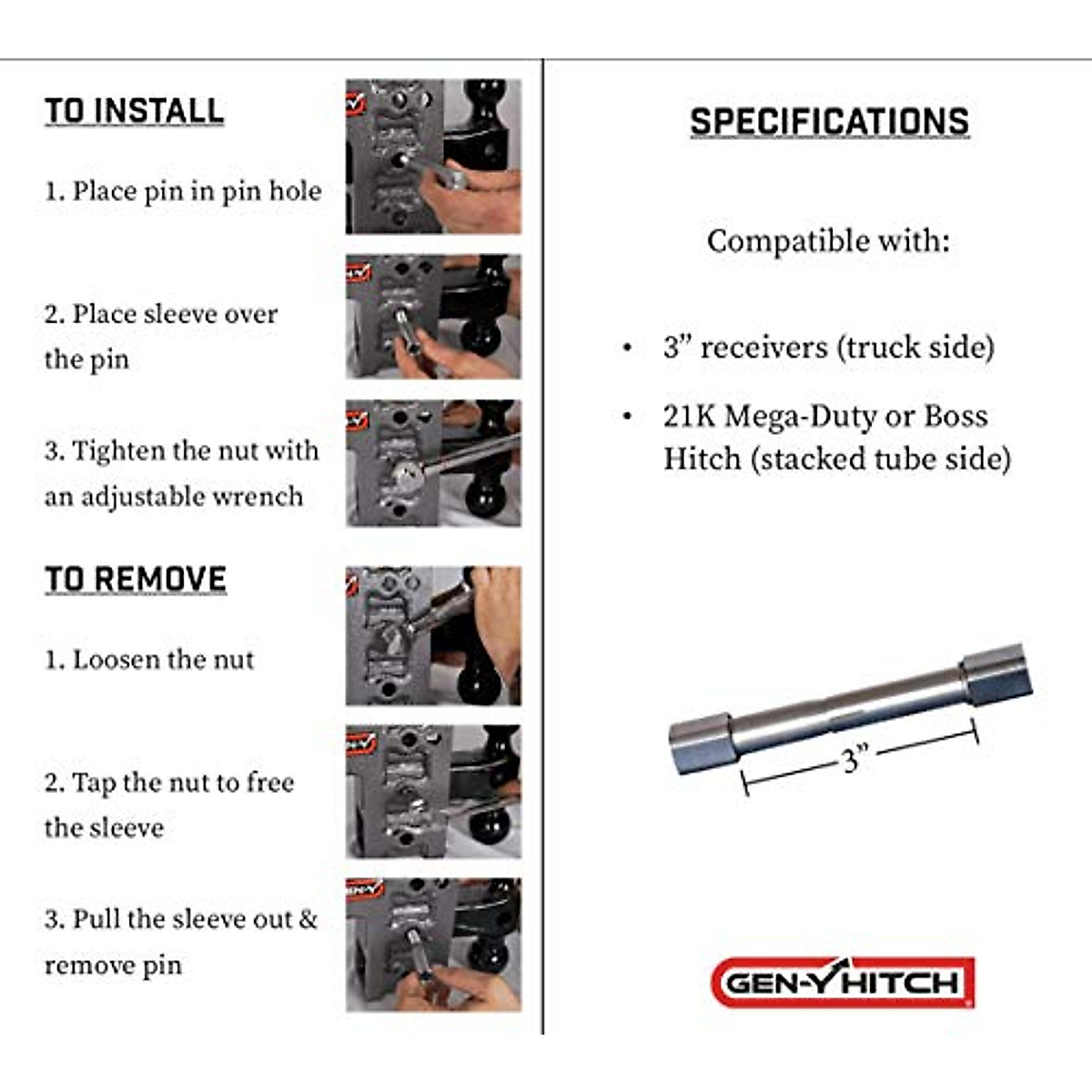 TO INSTALL

1. Place pin in pin hole

2. Place sleeve over the pin

3. Tighten the nut with an adjustable wrench

TO REMOVE

1. Loosen the nut

2. Tap the nut to free the sleeve

3. Pull the sleeve out & remove pin

SPECIFICATIONS

Compatible with:

• 3" receivers (truck side)

• 21K Mega-Duty or Boss Hitch (stacked tube side)

3"

GEN-Y HITCH