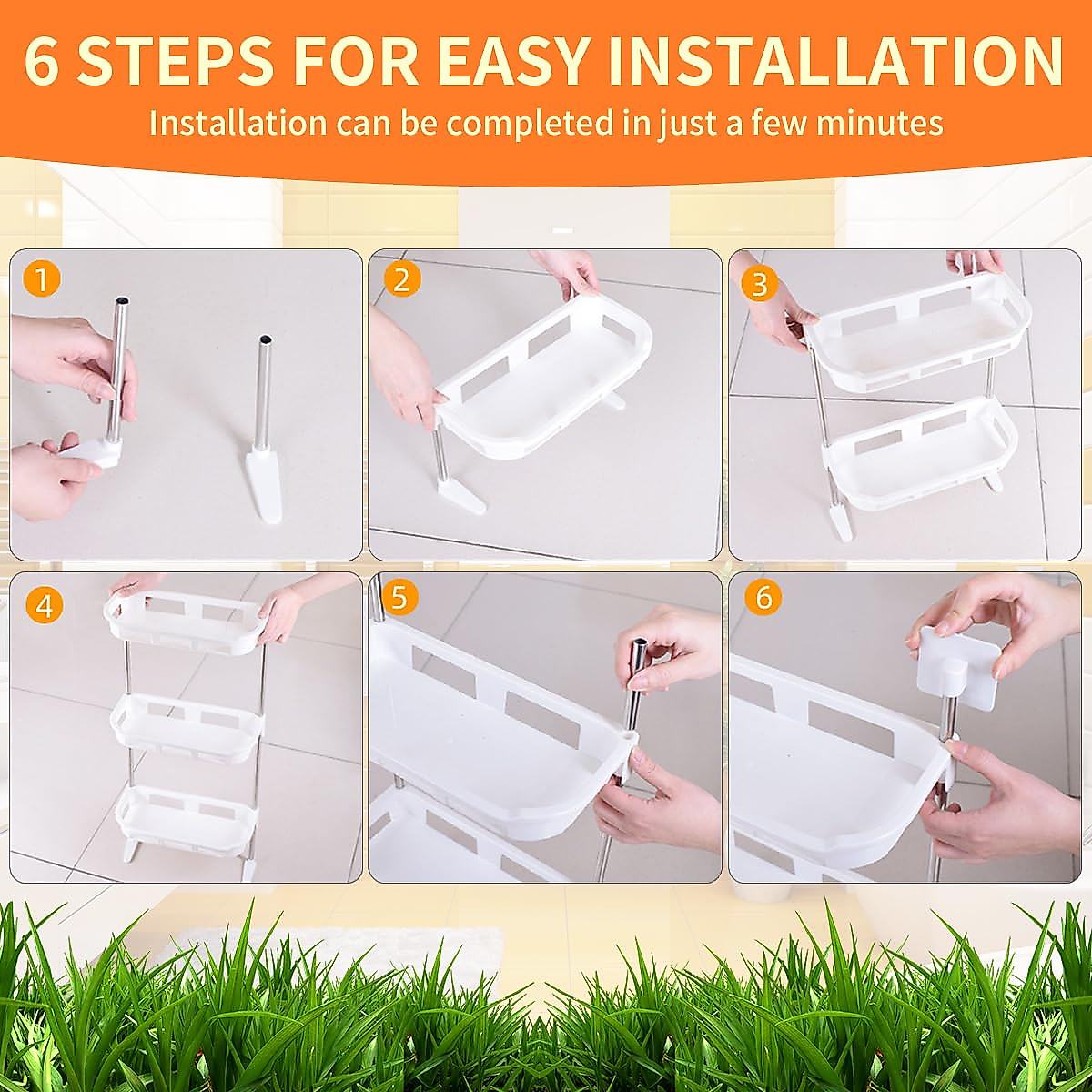 6 STEPS FOR EASY INSTALLATION
Installation can be completed in just a few minutes

1

2

3

4

5

6