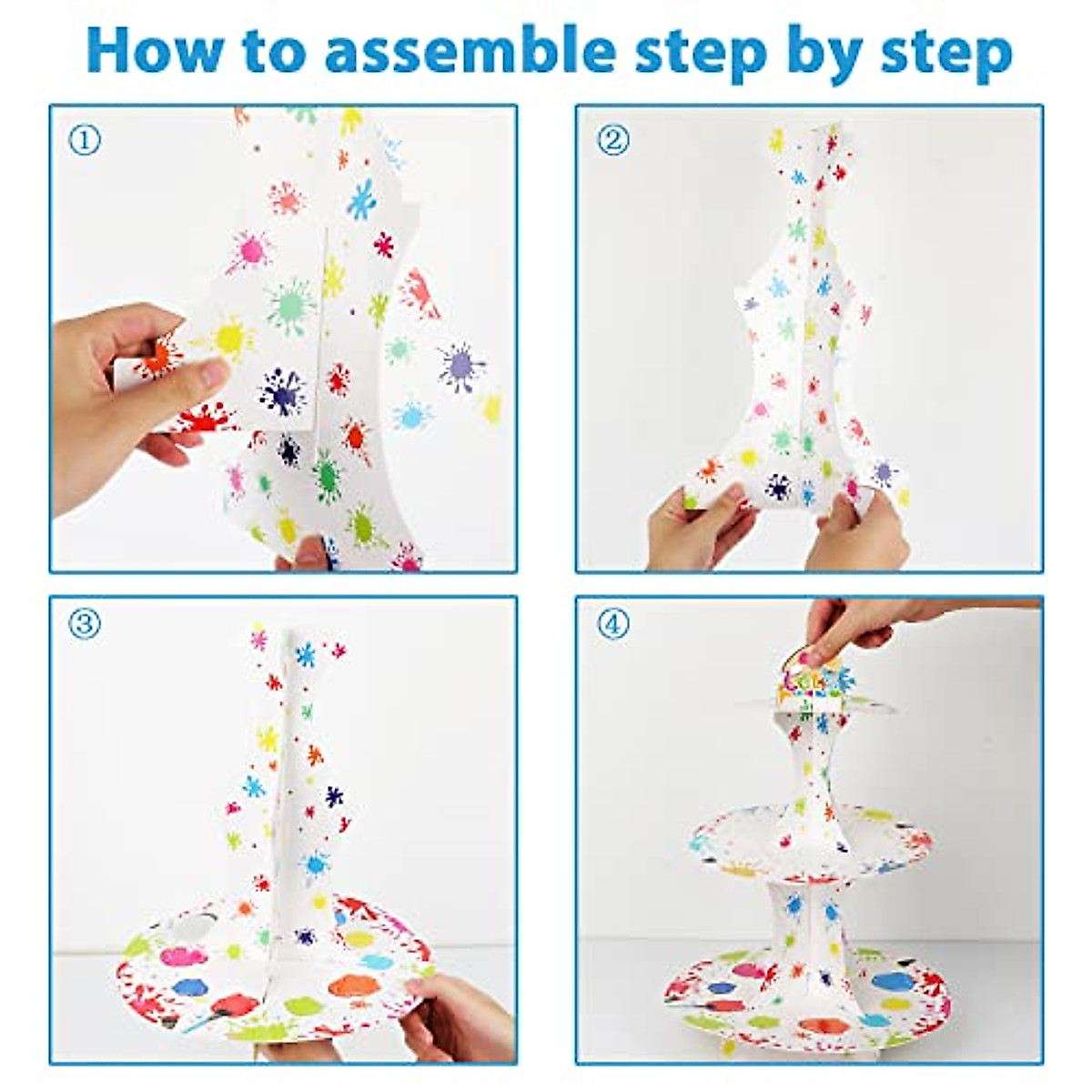 How to assemble step by step

①

②

③

④