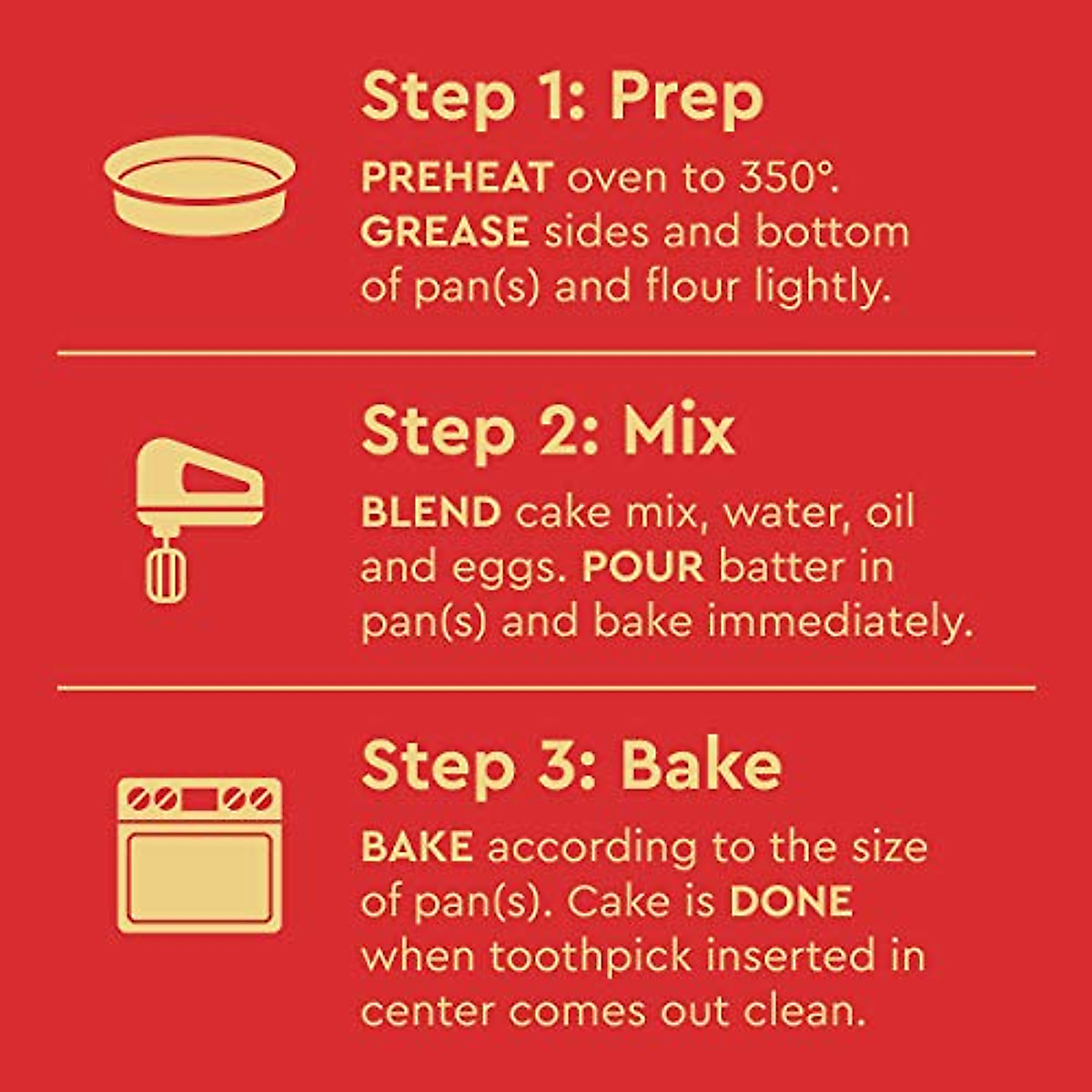 Step 1: Prep

PREHEAT oven to 350°. GREASE sides and bottom of pan(s) and flour lightly.

Step 2: Mix

BLEND cake mix, water, oil and eggs. POUR batter in pan(s) and bake immediately.

Step 3: Bake

BAKE according to the size of pan(s). Cake is DONE when toothpick inserted in center comes out clean.