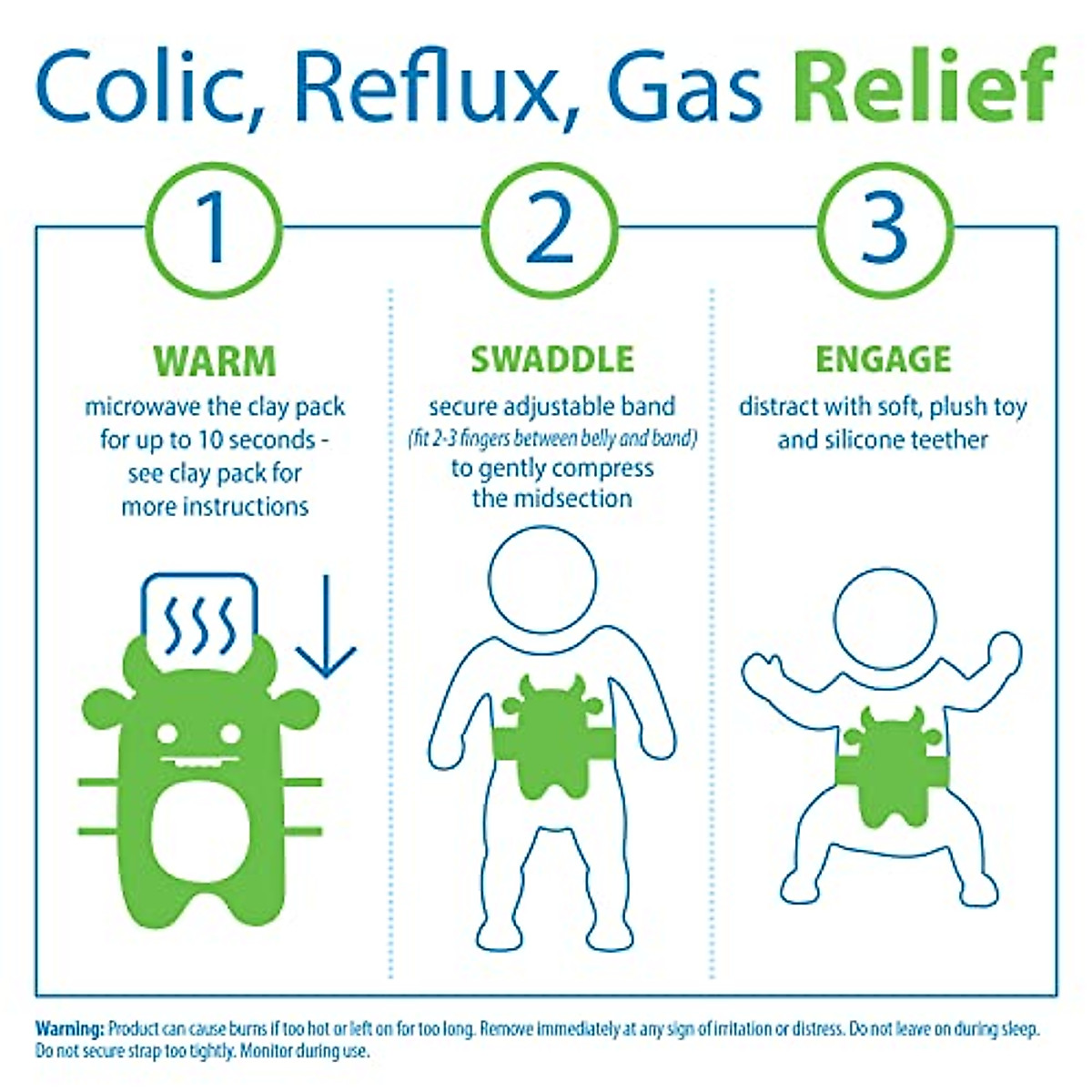 Colic, Reflux, Gas Relief

1

WARM

microwave the clay pack for up to 10 seconds - see clay pack for more instructions

2

SWADDLE

secure adjustable band (fit 2-3 fingers between belly and band) to gently compress the midsection

3

ENGAGE

distract with soft, plush toy and silicone teether

Warning: Product can cause burns if too hot or left on for too long. Remove immediately at any sign of irritation or distress. Do not leave on during sleep. Do not secure strap too tightly. Monitor during use.