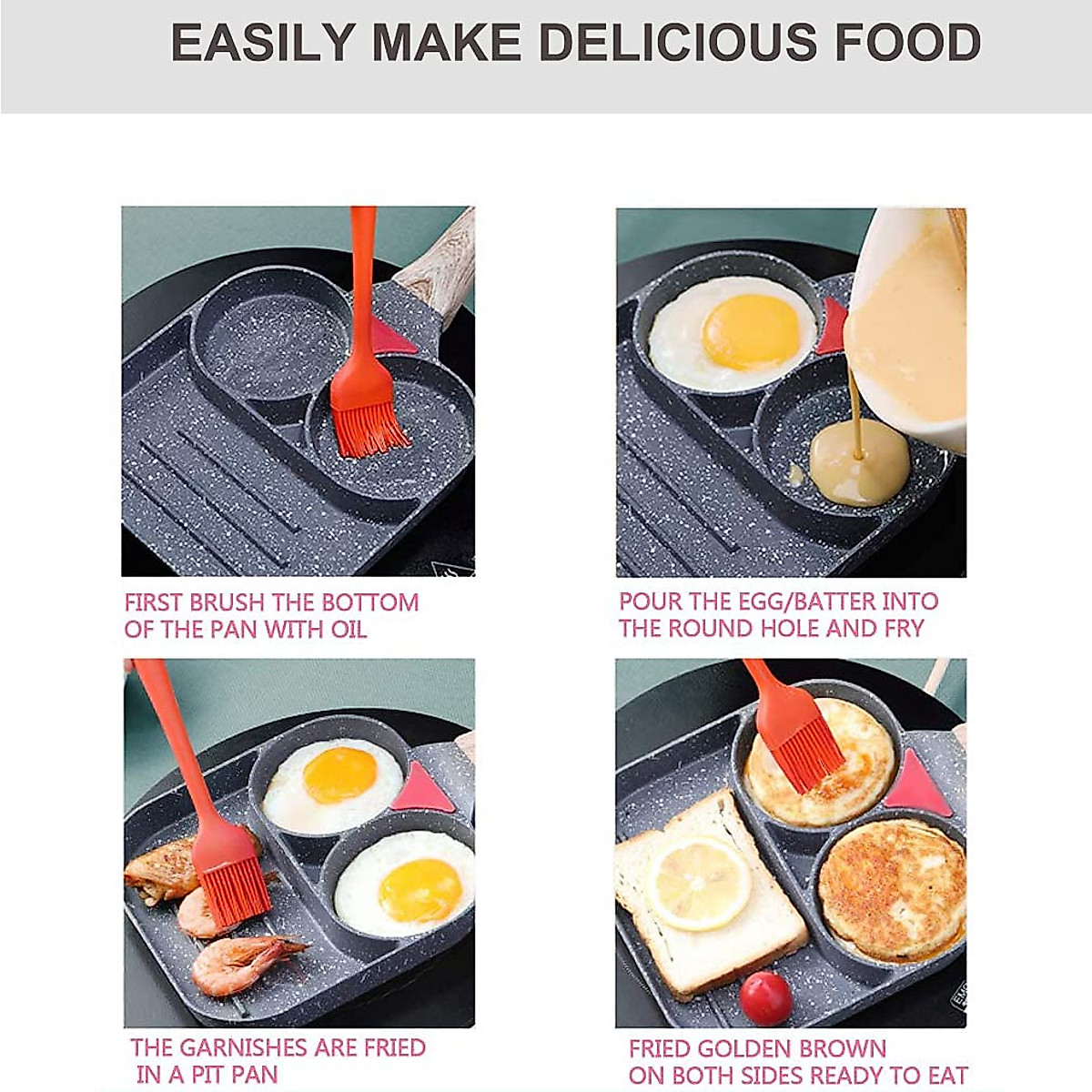 EASILY MAKE DELICIOUS FOOD

FIRST BRUSH THE BOTTOM OF THE PAN WITH OIL

POUR THE EGG/BATTER INTO THE ROUND HOLE AND FRY

THE GARNISHES ARE FRIED IN A PIT PAN

FRIED GOLDEN BROWN ON BOTH SIDES READY TO EAT