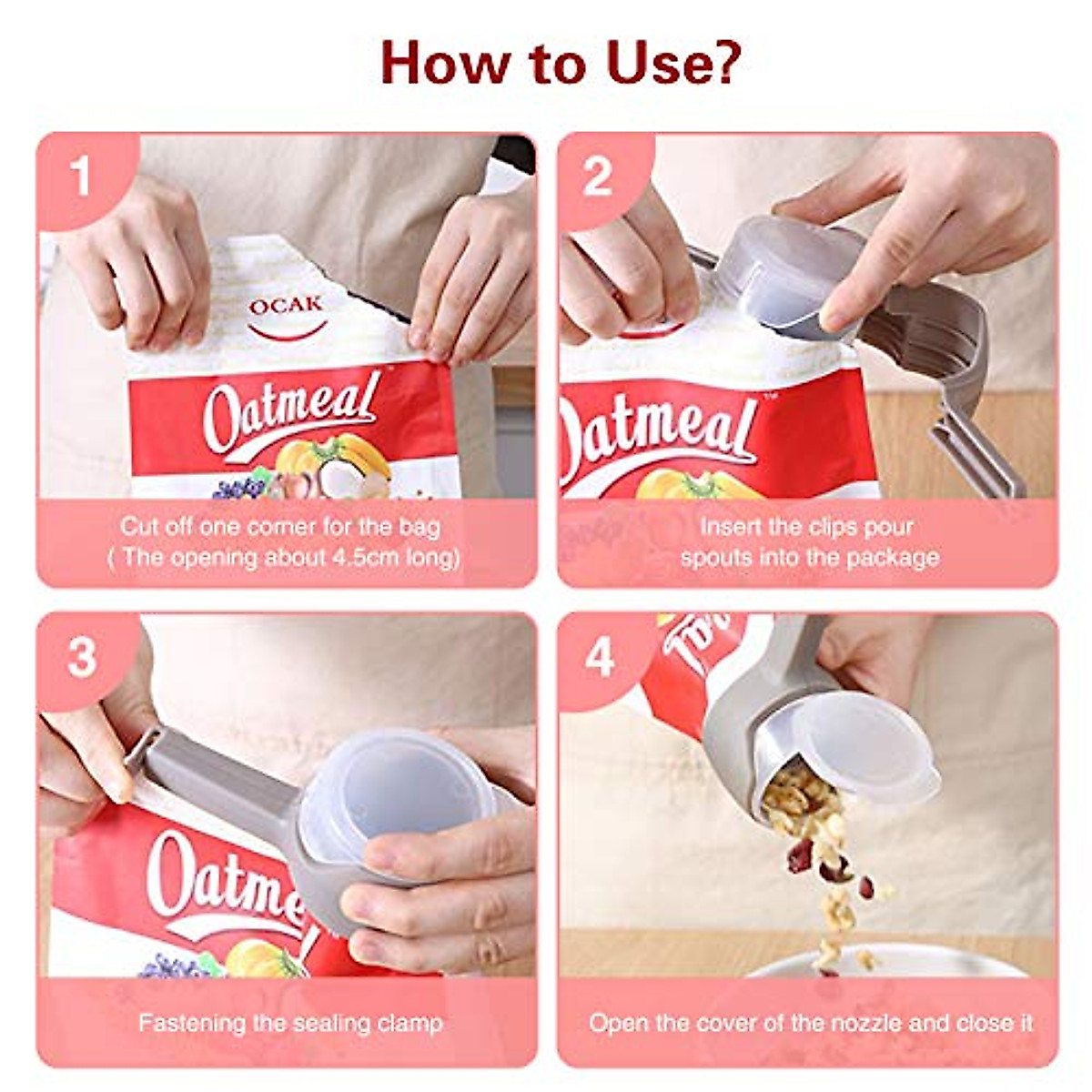 How to Use?

1

OCAK

Oatmeal

Cut off one corner for the bag
( The opening about 4.5cm long)

2

Oatmeal

Insert the clips pour spouts into the package

3

Oatmeal

Fastening the sealing clamp

4

Open the cover of the nozzle and close it