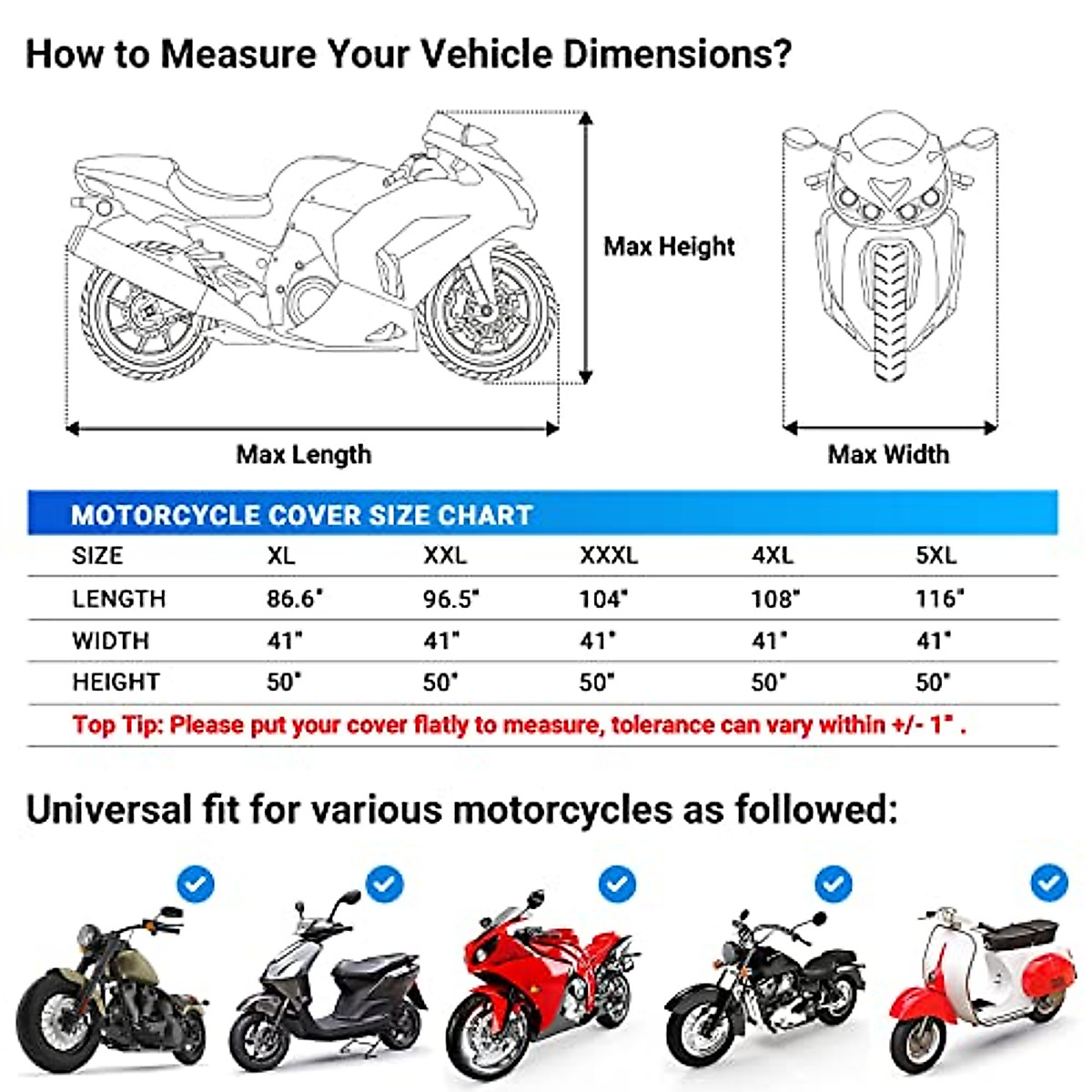 How to Measure Your Vehicle Dimensions?

Max Height

Max Length

Max Width

MOTORCYCLE COVER SIZE CHART

| SIZE | XL | XXL | XXXL | 4XL | 5XL |
|---|---|---|---|---|---|
| LENGTH | 86.6" | 96.5" | 104" | 108" | 116" |
| WIDTH | 41" | 41" | 41" | 41" | 41" |
| HEIGHT | 50" | 50" | 50" | 50" | 50" |

Top Tip: Please put your cover flatly to measure, tolerance can vary within +/- 1" .

Universal fit for various motorcycles as followed: