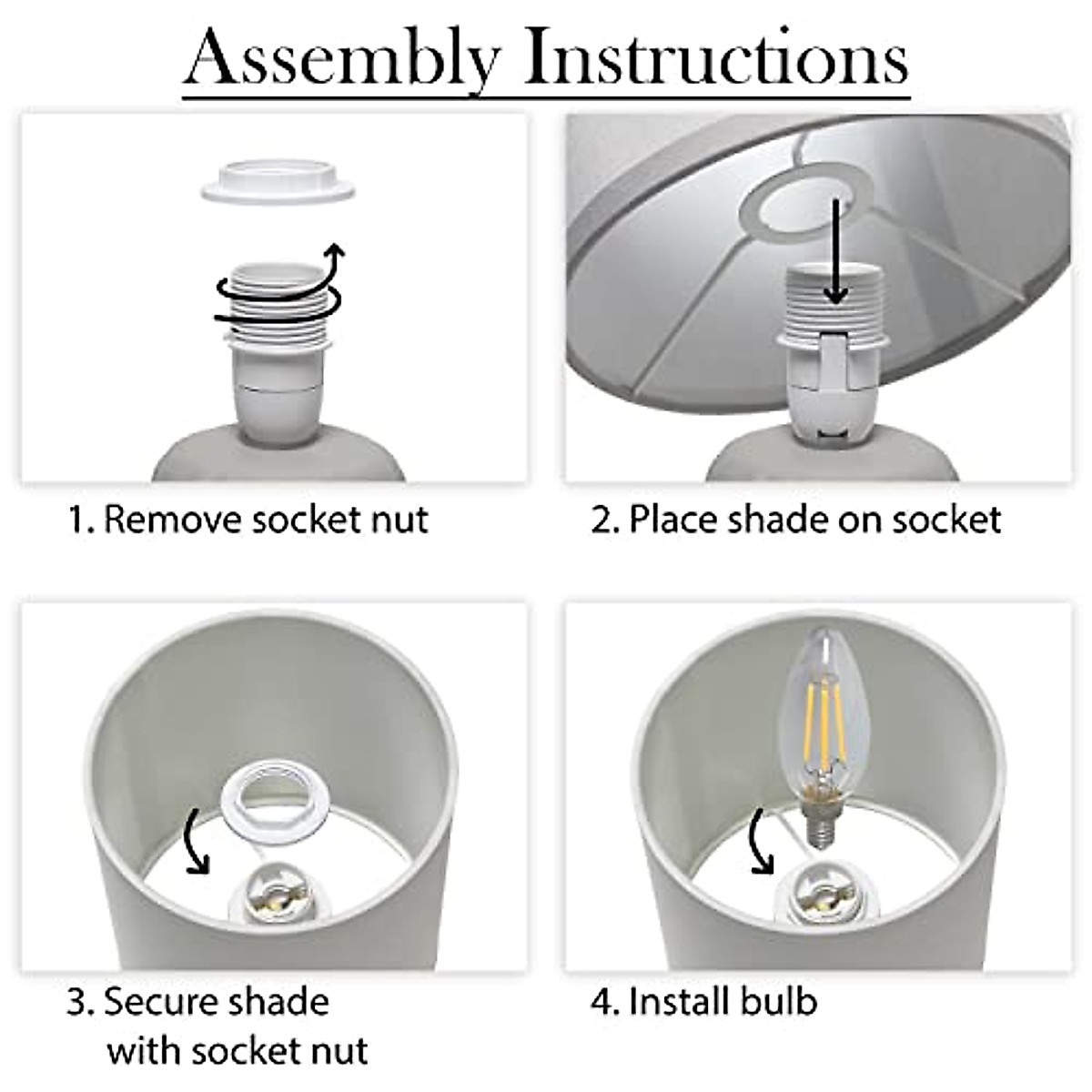 Assembly Instructions

1. Remove socket nut

2. Place shade on socket

3. Secure shade with socket nut

4. Install bulb