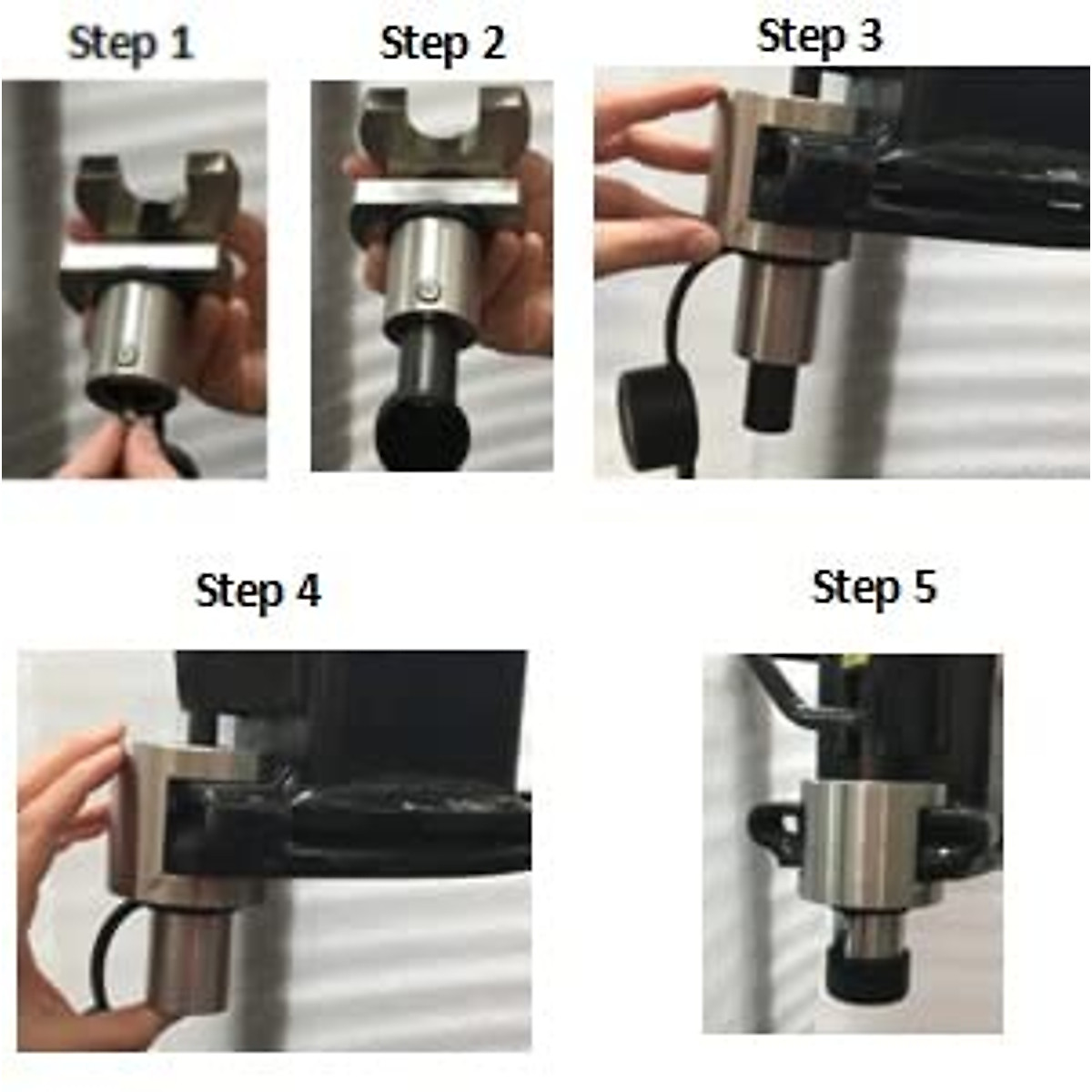 Step 1

Step 2

Step 3

Step 4

Step 5