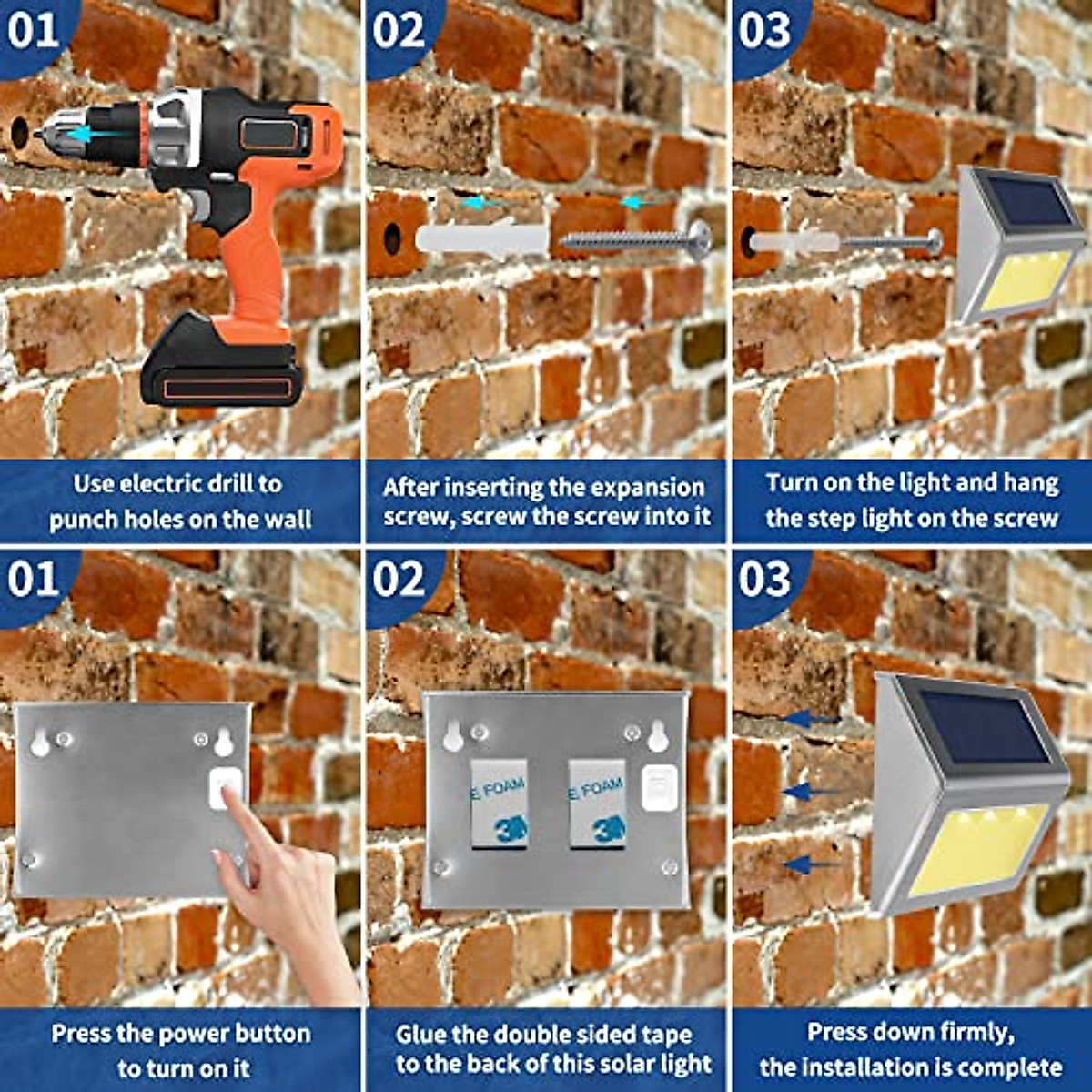 01

Use electric drill to punch holes on the wall

02

After inserting the expansion screw, screw the screw into it

03

Turn on the light and hang the step light on the screw

01

Press the power button to turn on it

02

E FOAM
3M
E FOAM
3M

Glue the double sided tape to the back of this solar light

03

Press down firmly, the installation is complete