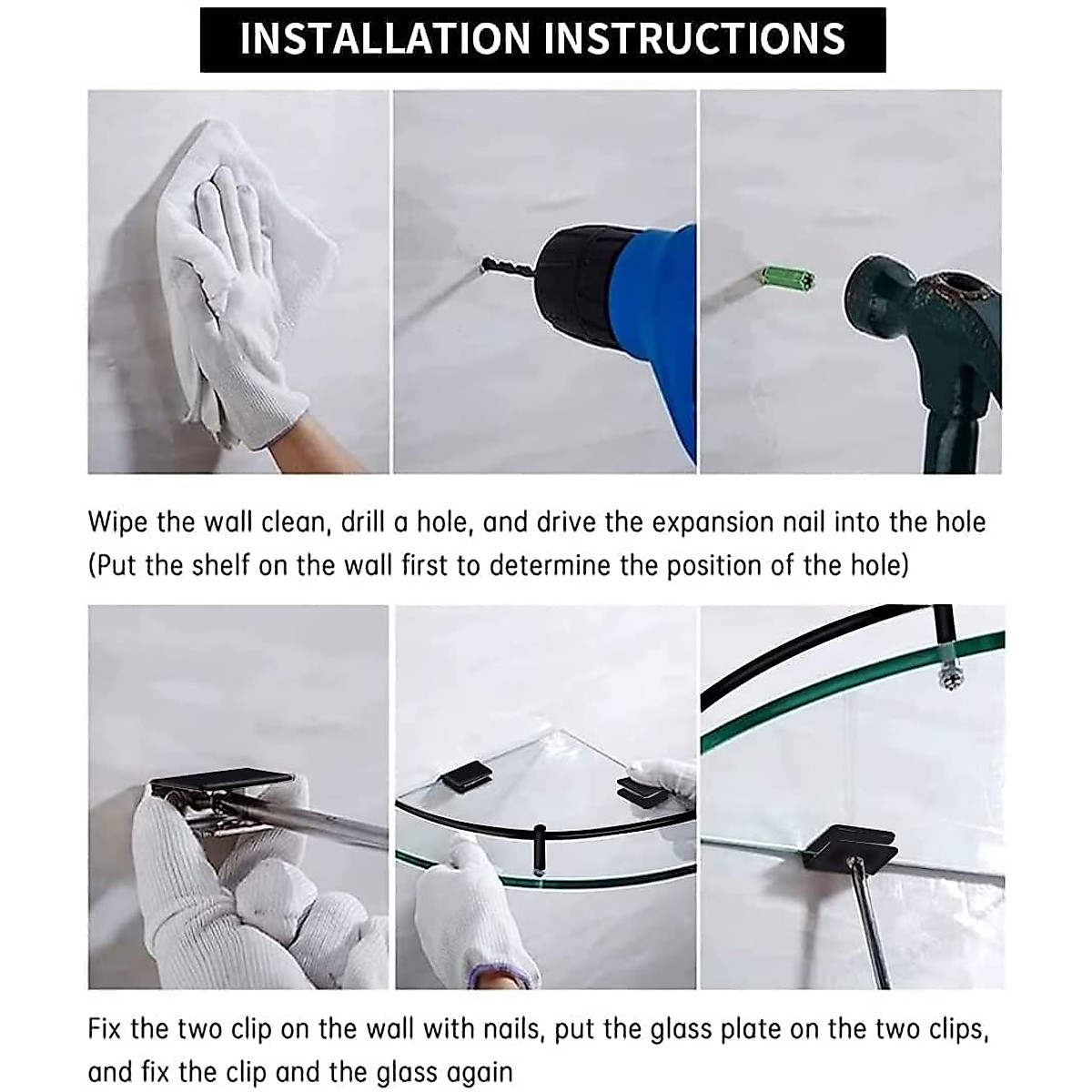 INSTALLATION INSTRUCTIONS

Wipe the wall clean, drill a hole, and drive the expansion nail into the hole (Put the shelf on the wall first to determine the position of the hole)

Fix the two clip on the wall with nails, put the glass plate on the two clips, and fix the clip and the glass again