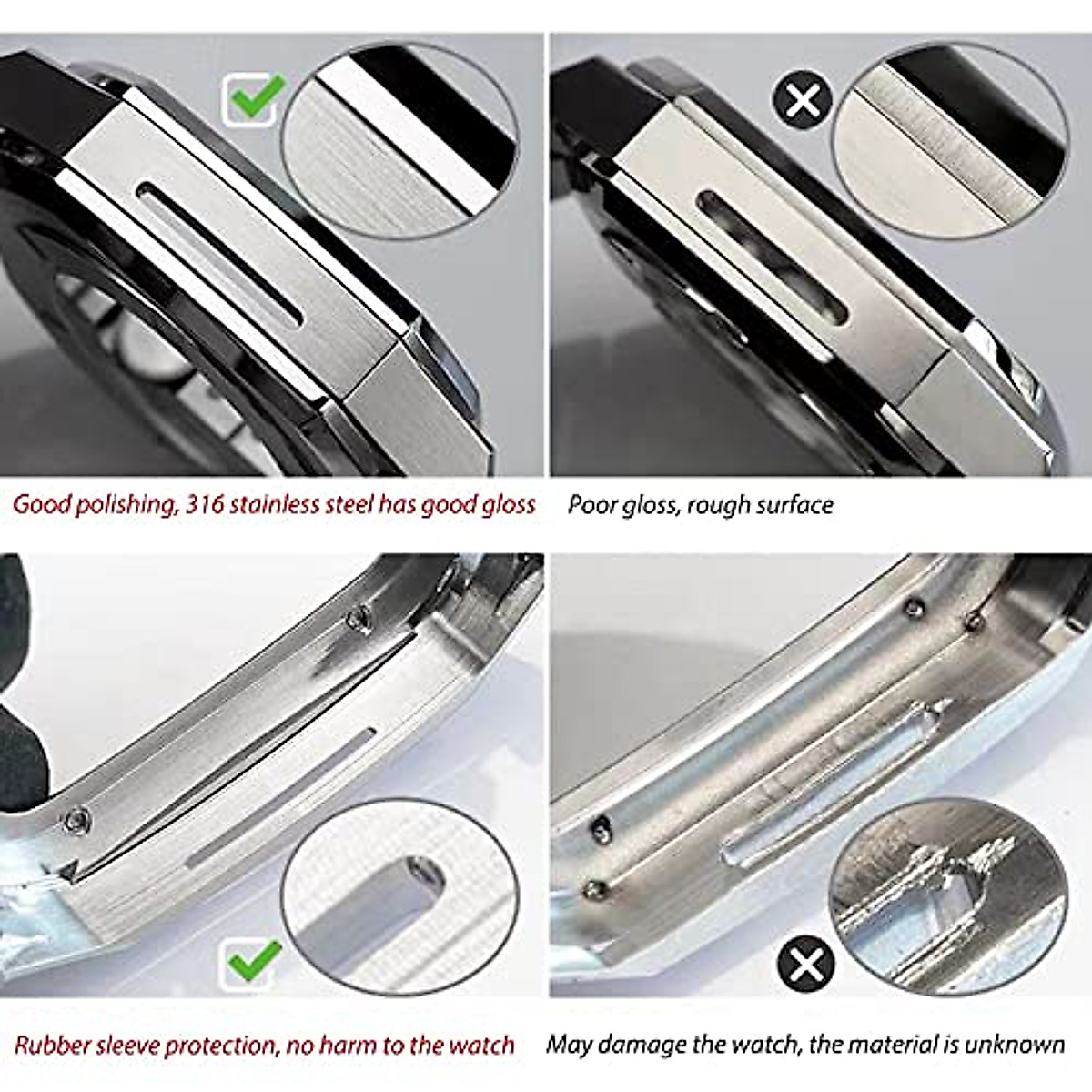 Good polishing, 316 stainless steel has good gloss

Poor gloss, rough surface

Rubber sleeve protection, no harm to the watch

May damage the watch, the material is unknown