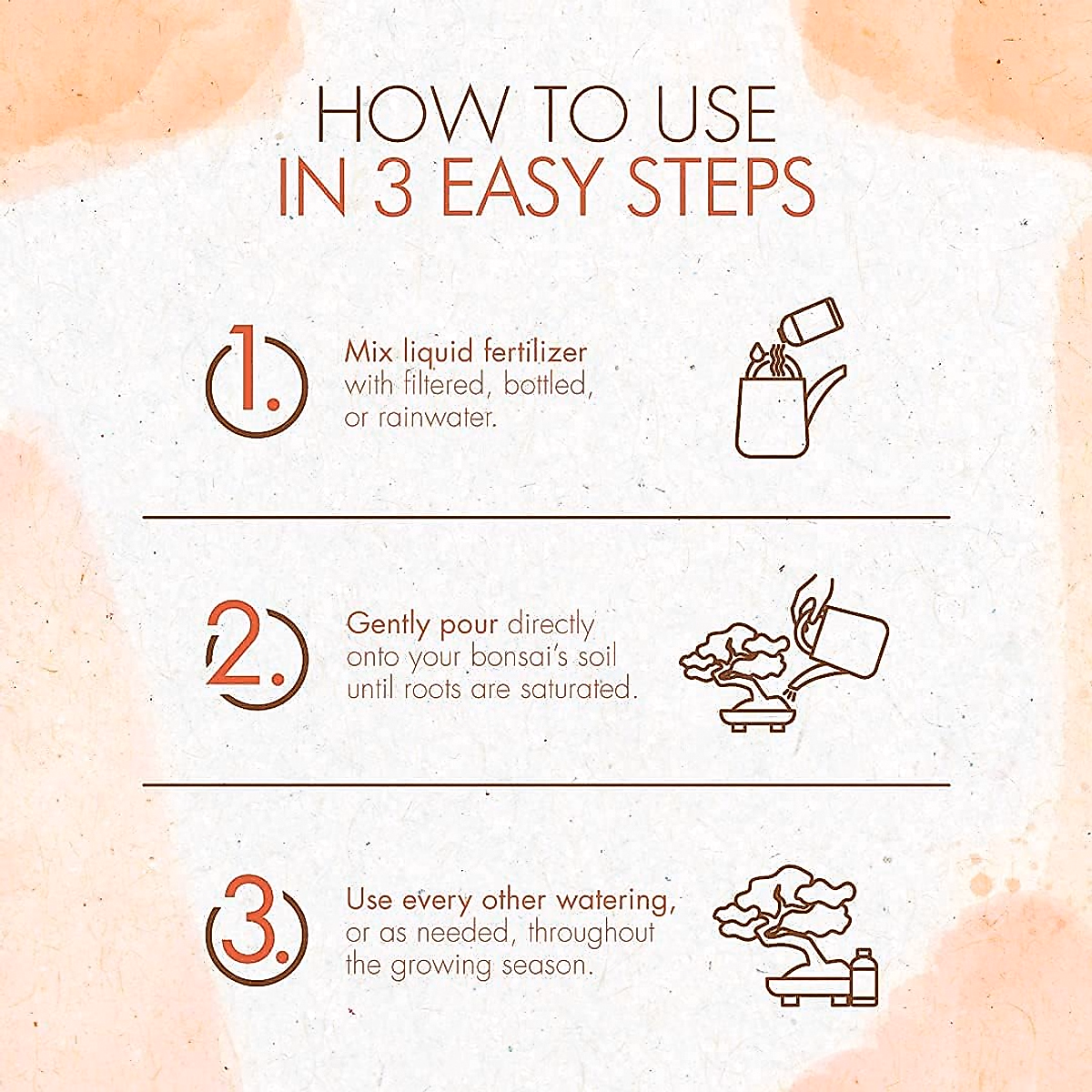 HOW TO USE
IN 3 EASY STEPS

1. Mix liquid fertilizer with filtered, bottled, or rainwater.

2. Gently pour directly onto your bonsai's soil until roots are saturated.

3. Use every other watering, or as needed, throughout the growing season.