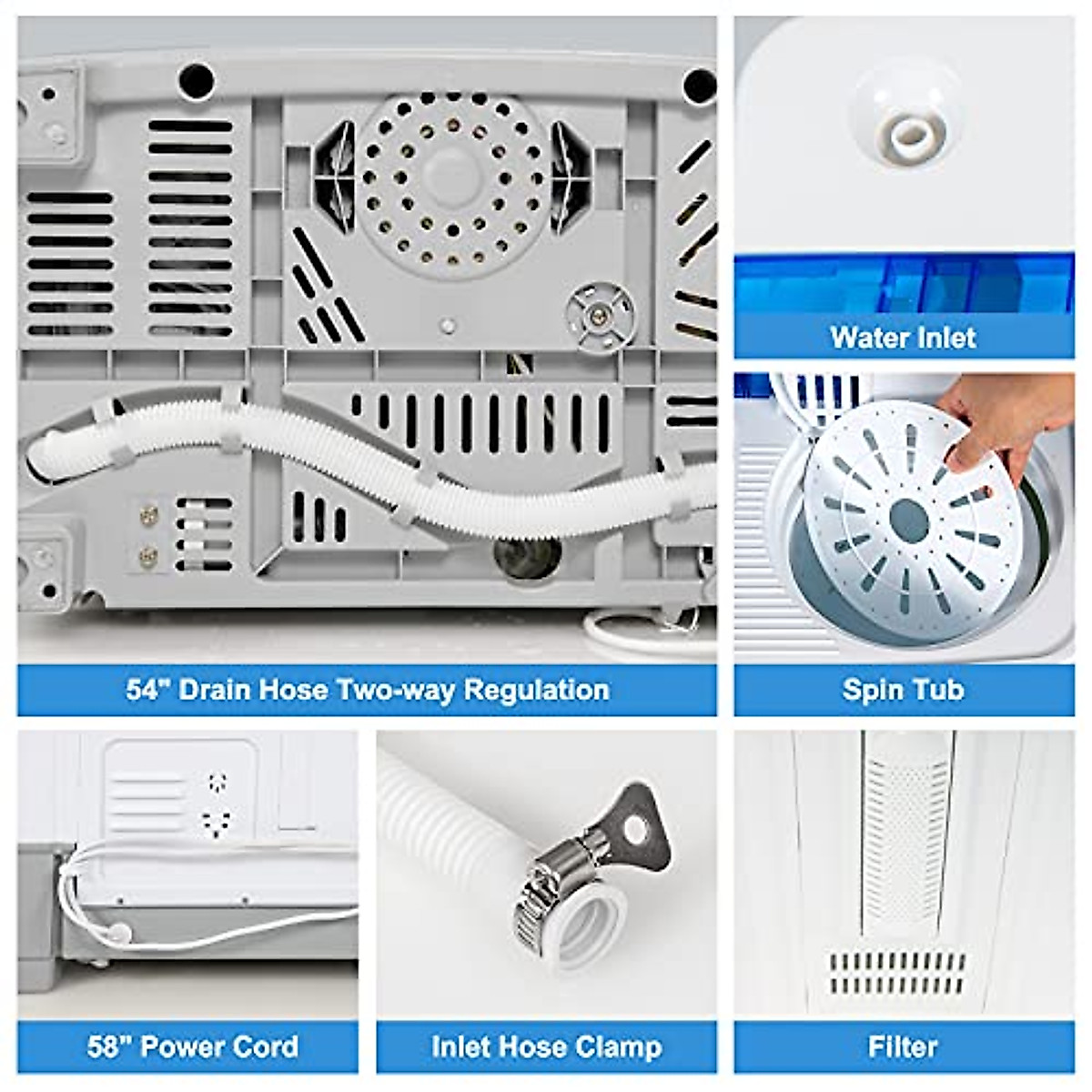 Water Inlet

54" Drain Hose Two-way Regulation

Spin Tub

58" Power Cord

Inlet Hose Clamp

Filter