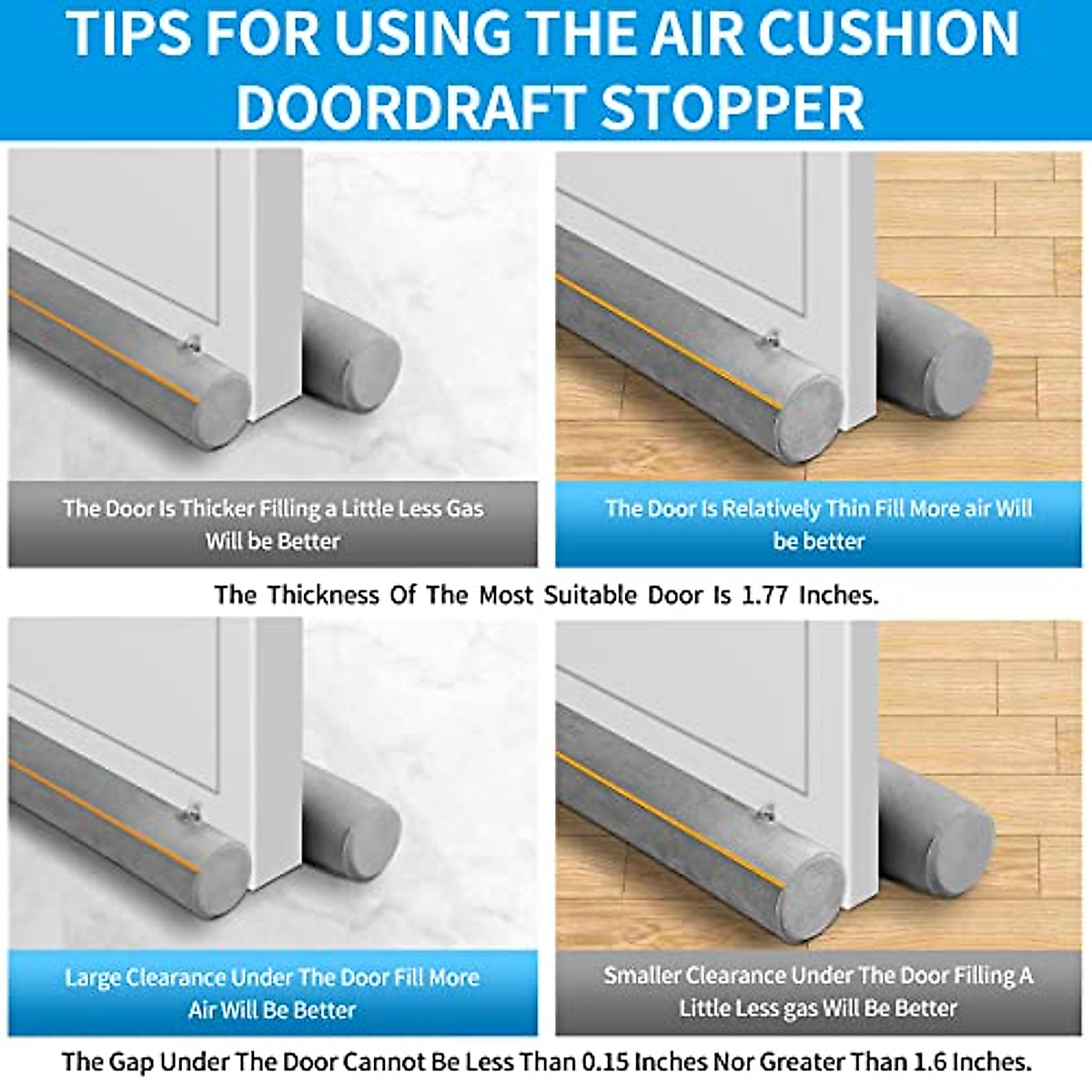 TIPS FOR USING THE AIR CUSHION DOORDRAFT STOPPER

The Door Is Thicker Filling a Little Less Gas Will be Better

The Door Is Relatively Thin Fill More air Will be better

The Thickness Of The Most Suitable Door Is 1.77 Inches.

Large Clearance Under The Door Fill More Air Will Be Better

Smaller Clearance Under The Door Filling A Little Less gas Will Be Better

The Gap Under The Door Cannot Be Less Than 0.15 Inches Nor Greater Than 1.6 Inches.