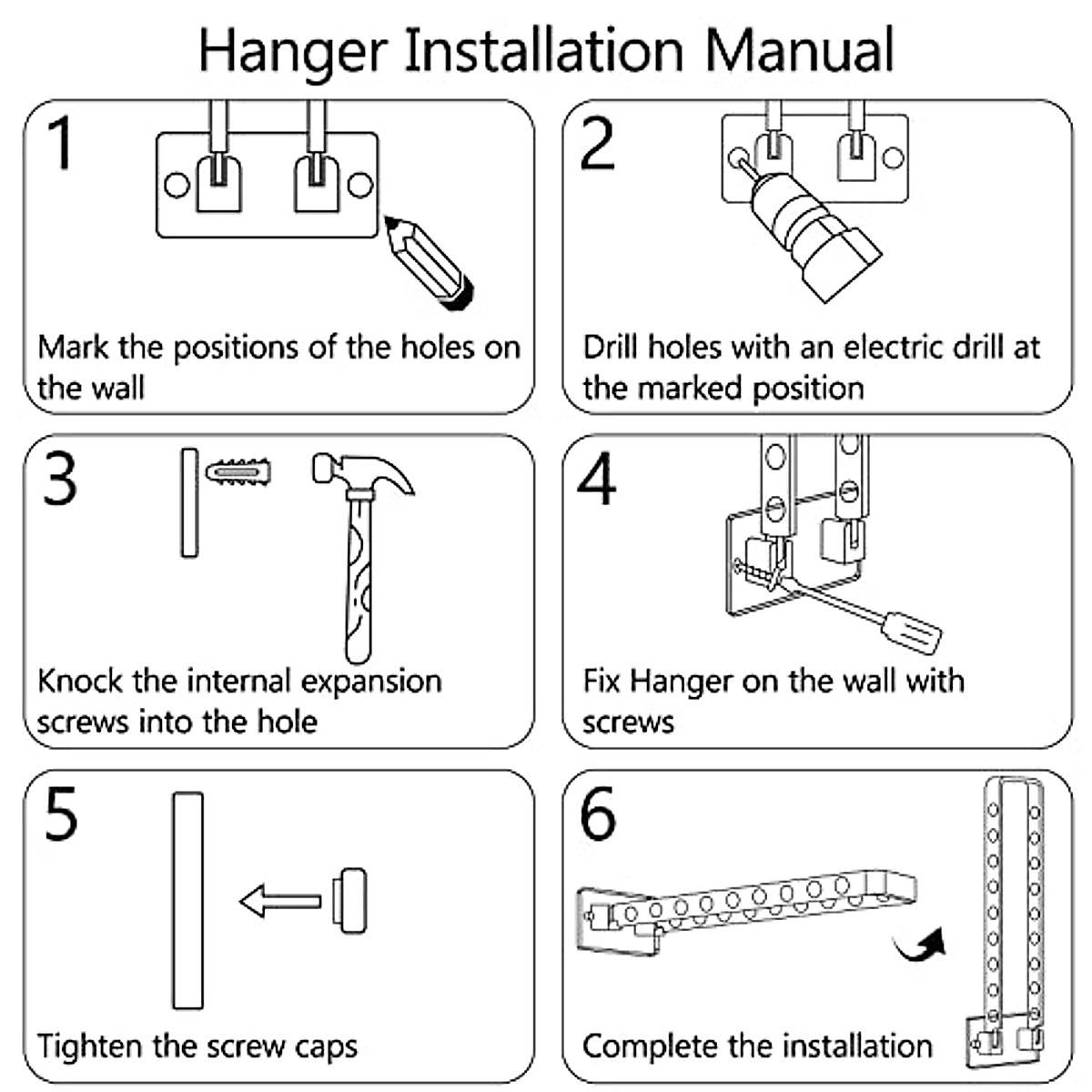 Hanger Installation Manual

1

Mark the positions of the holes on the wall

2

Drill holes with an electric drill at the marked position

3

Knock the internal expansion screws into the hole

4

Fix Hanger on the wall with screws

5

Tighten the screw caps

6

Complete the installation