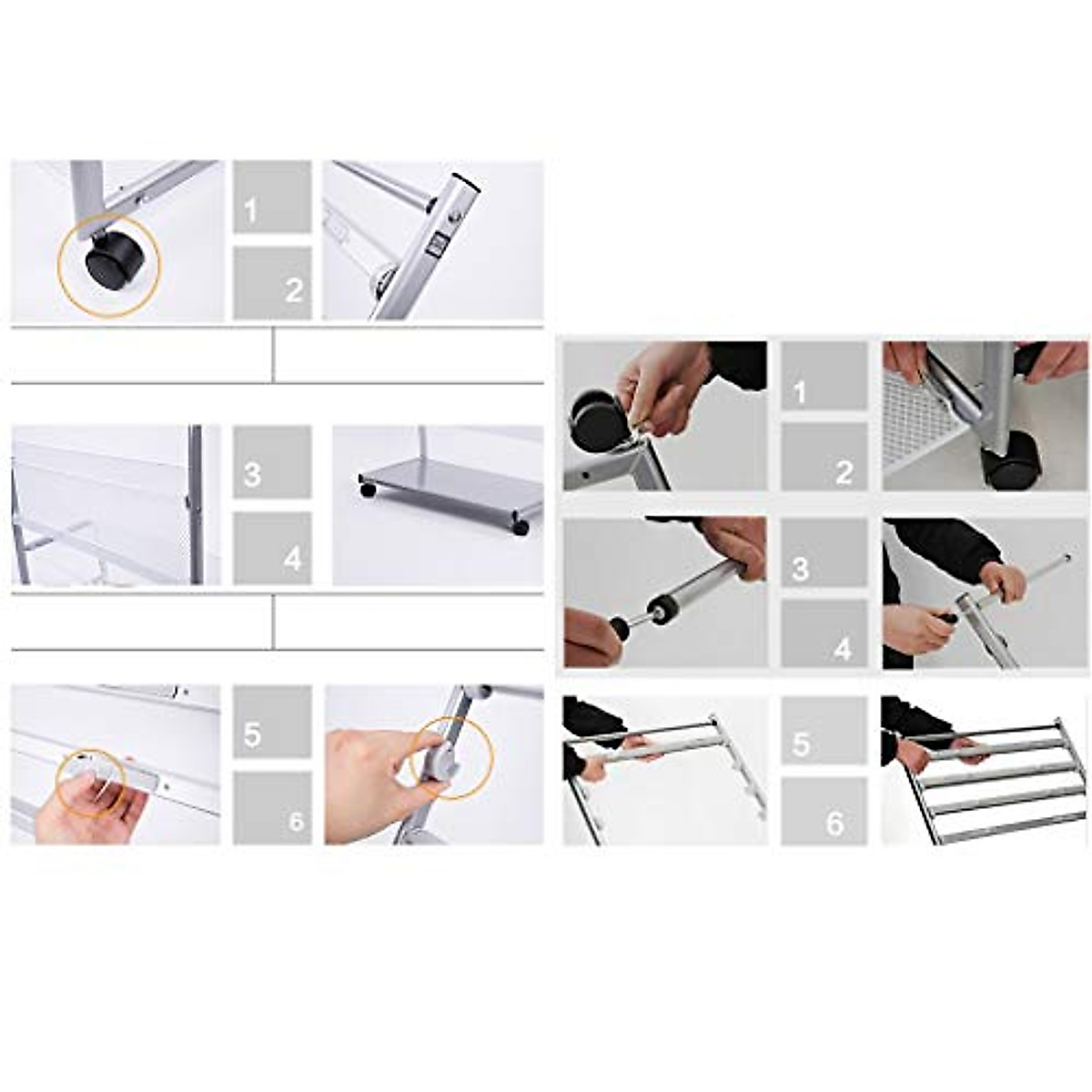 1
2
3
4
5
6
1
2
3
4
5
6