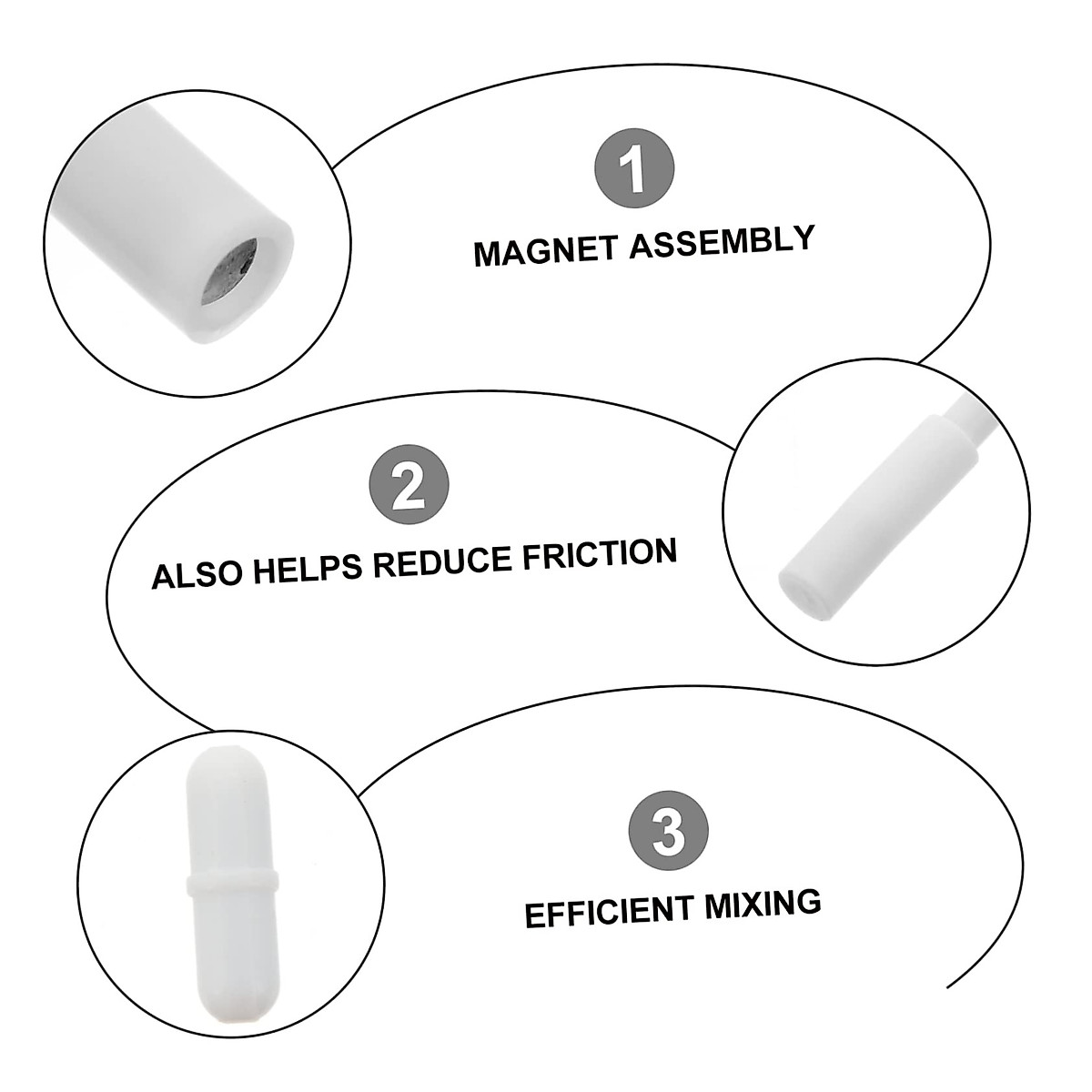 1

MAGNET ASSEMBLY

2

ALSO HELPS REDUCE FRICTION

3

EFFICIENT MIXING