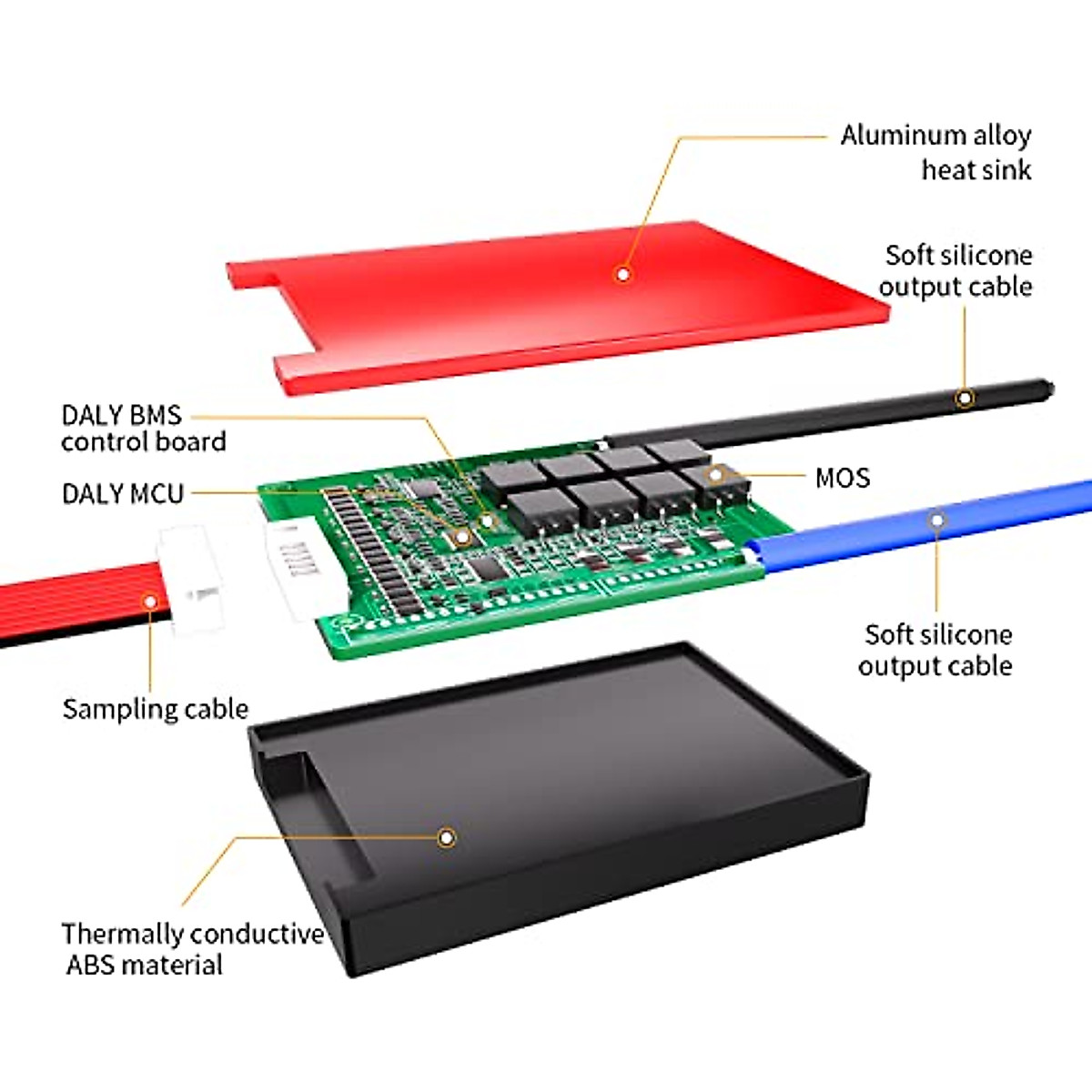 Aluminum alloy heat sink

Soft silicone output cable

DALY BMS control board

DALY MCU

MOS

Soft silicone output cable

Sampling cable

Thermally conductive ABS material