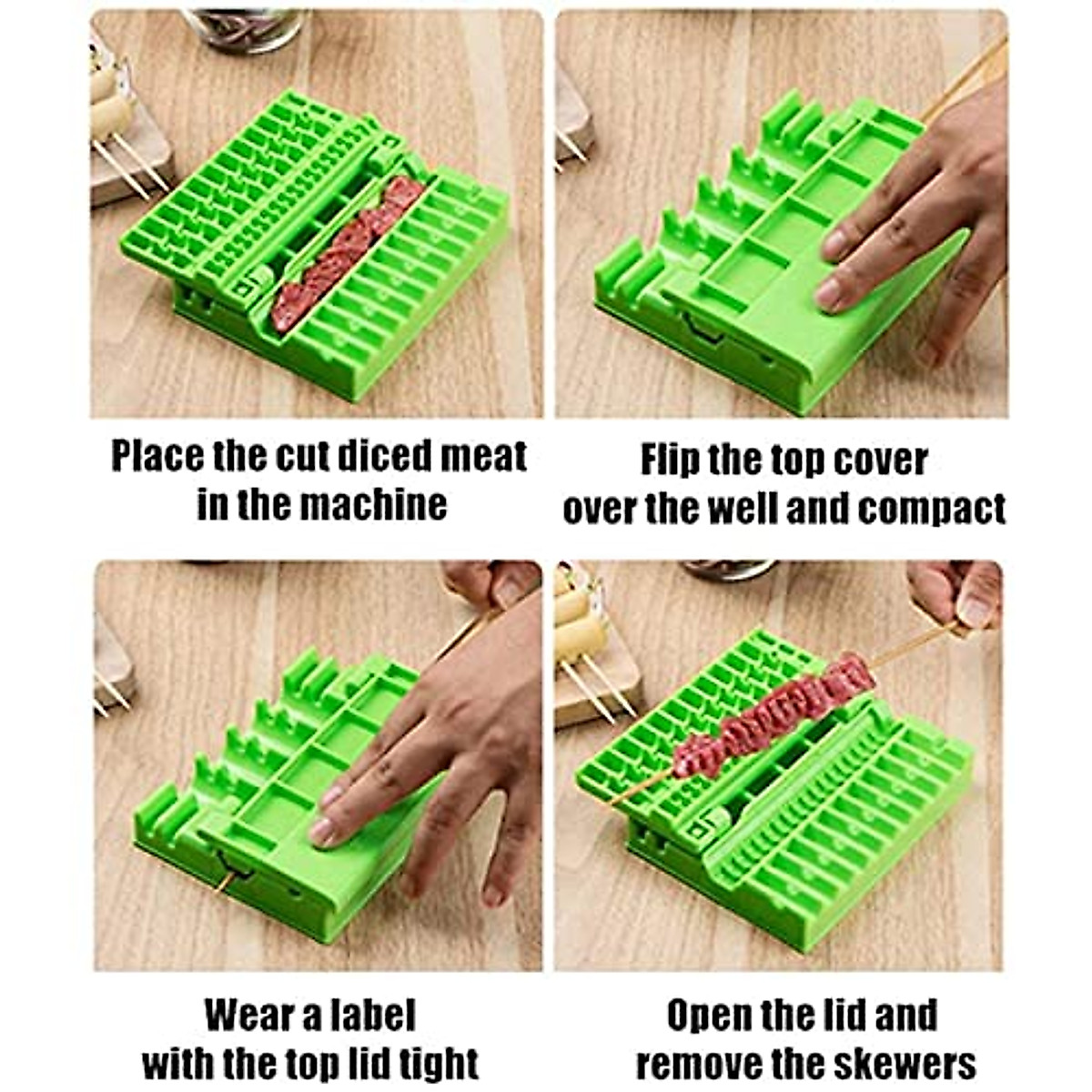 Place the cut diced meat in the machine

Flip the top cover over the well and compact

Wear a label with the top lid tight

Open the lid and remove the skewers