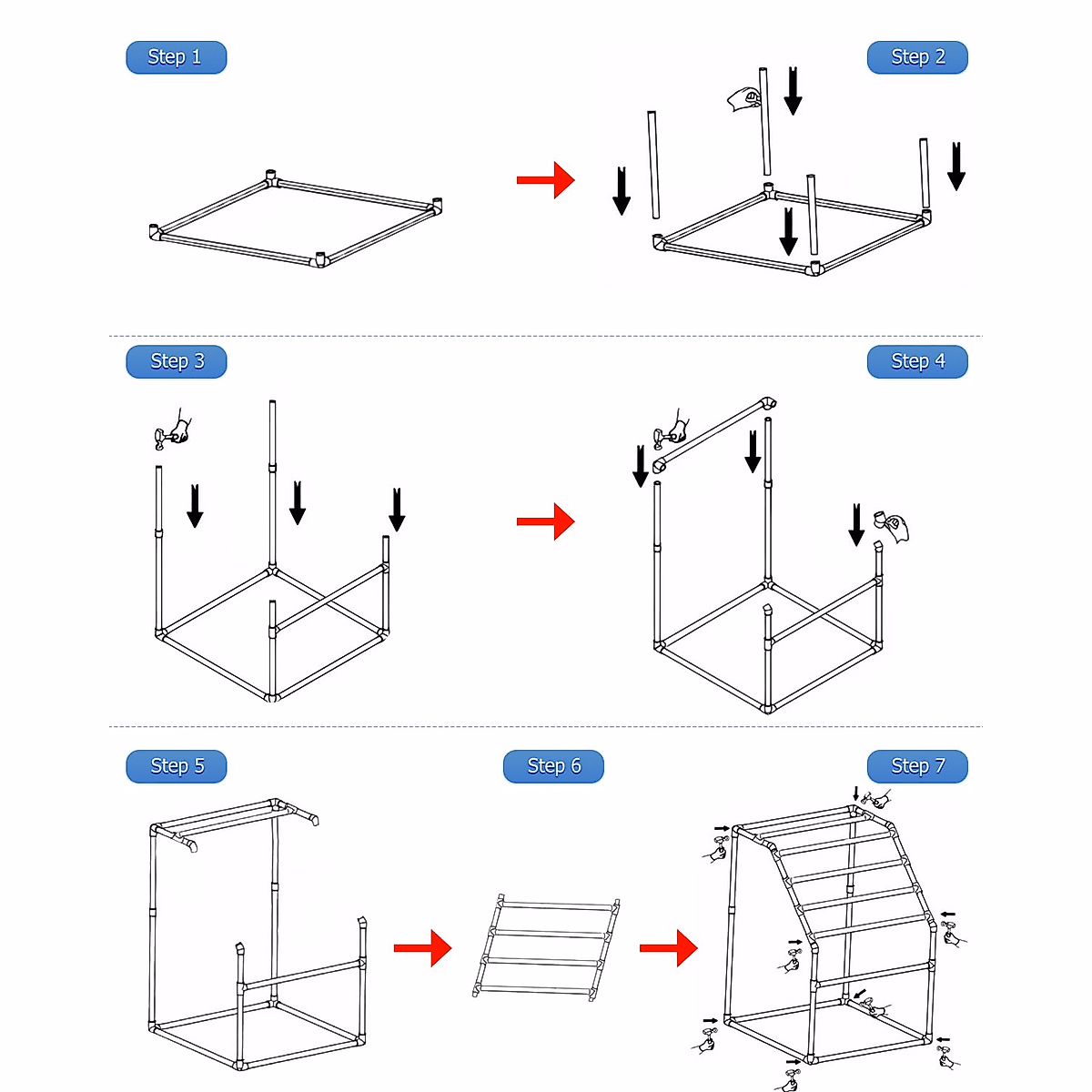 Step 1

Step 2

Step 3

Step 4

Step 5

Step 6

Step 7