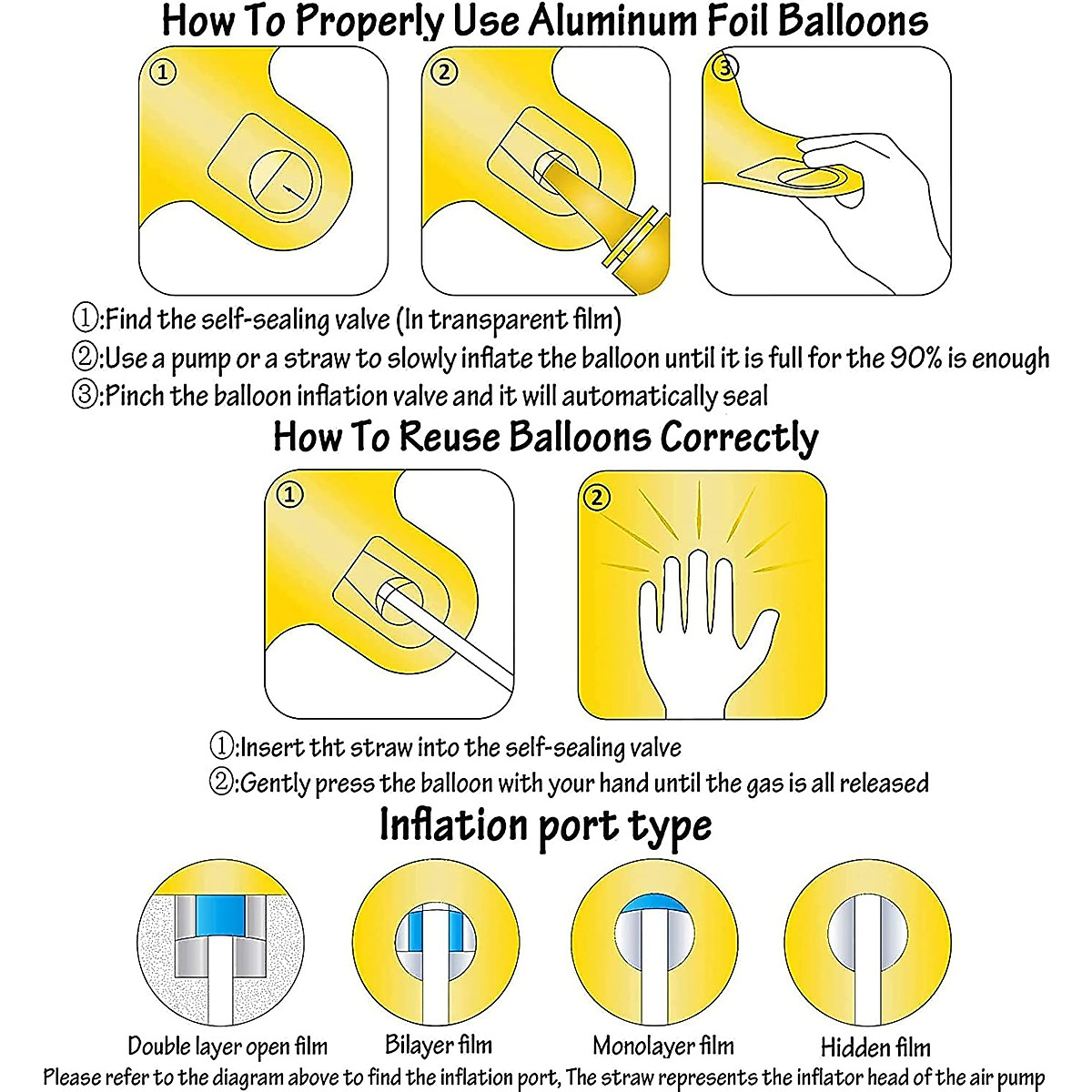 How To Properly Use Aluminum Foil Balloons

①

②

③

①:Find the self-sealing valve (In transparent film)
②:Use a pump or a straw to slowly inflate the balloon until it is full for the 90% is enough
③:Pinch the balloon inflation valve and it will automatically seal

How To Reuse Balloons Correctly

①

②

①:Insert tht straw into the self-sealing valve
②:Gently press the balloon with your hand until the gas is all released

Inflation port type

Double layer open film

Bilayer film

Monolayer film

Hidden film

Please refer to the diagram above to find the inflation port, The straw represents the inflator head of the air pump