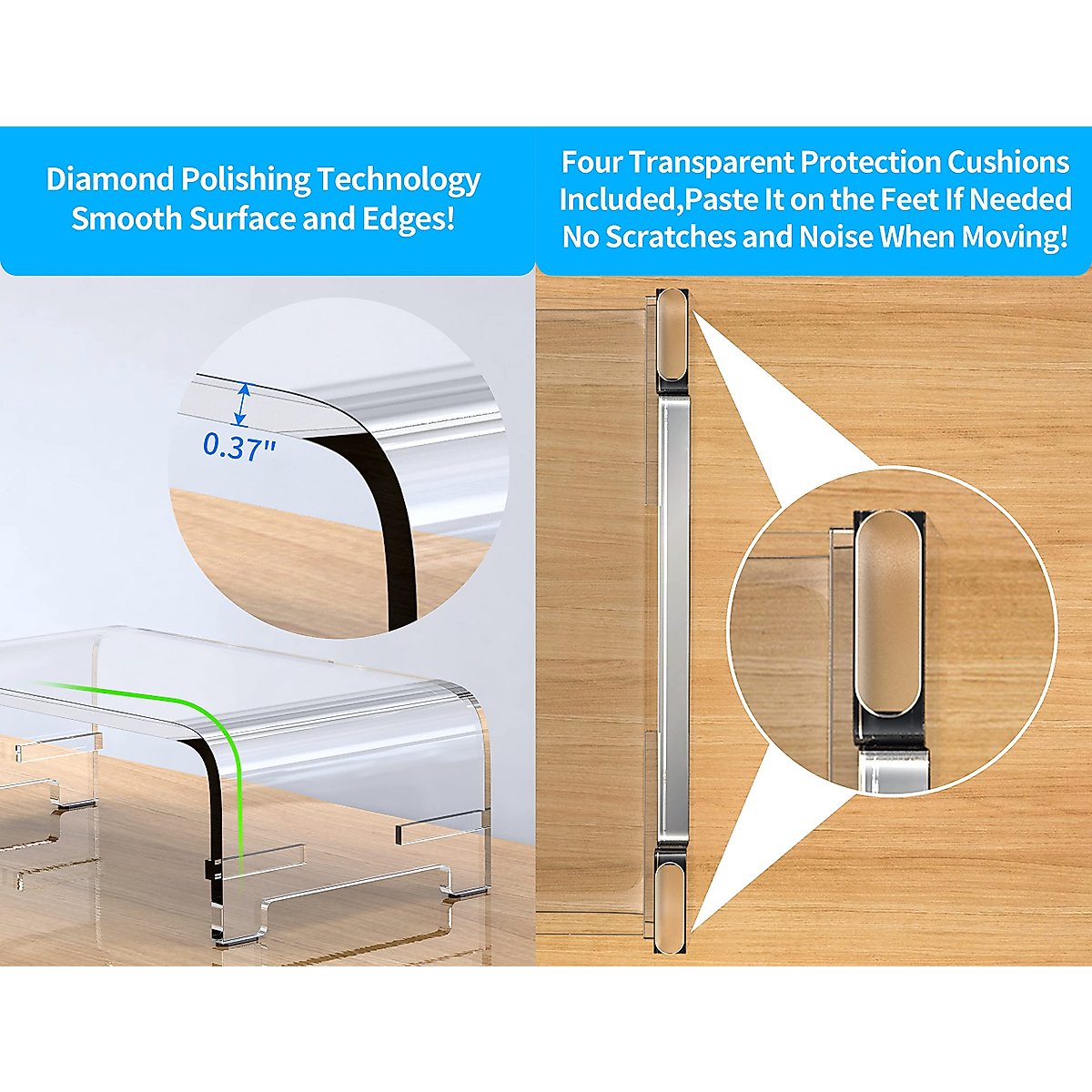 Diamond Polishing Technology
Smooth Surface and Edges!

0.37"

Four Transparent Protection Cushions Included,Paste It on the Feet If Needed
No Scratches and Noise When Moving!