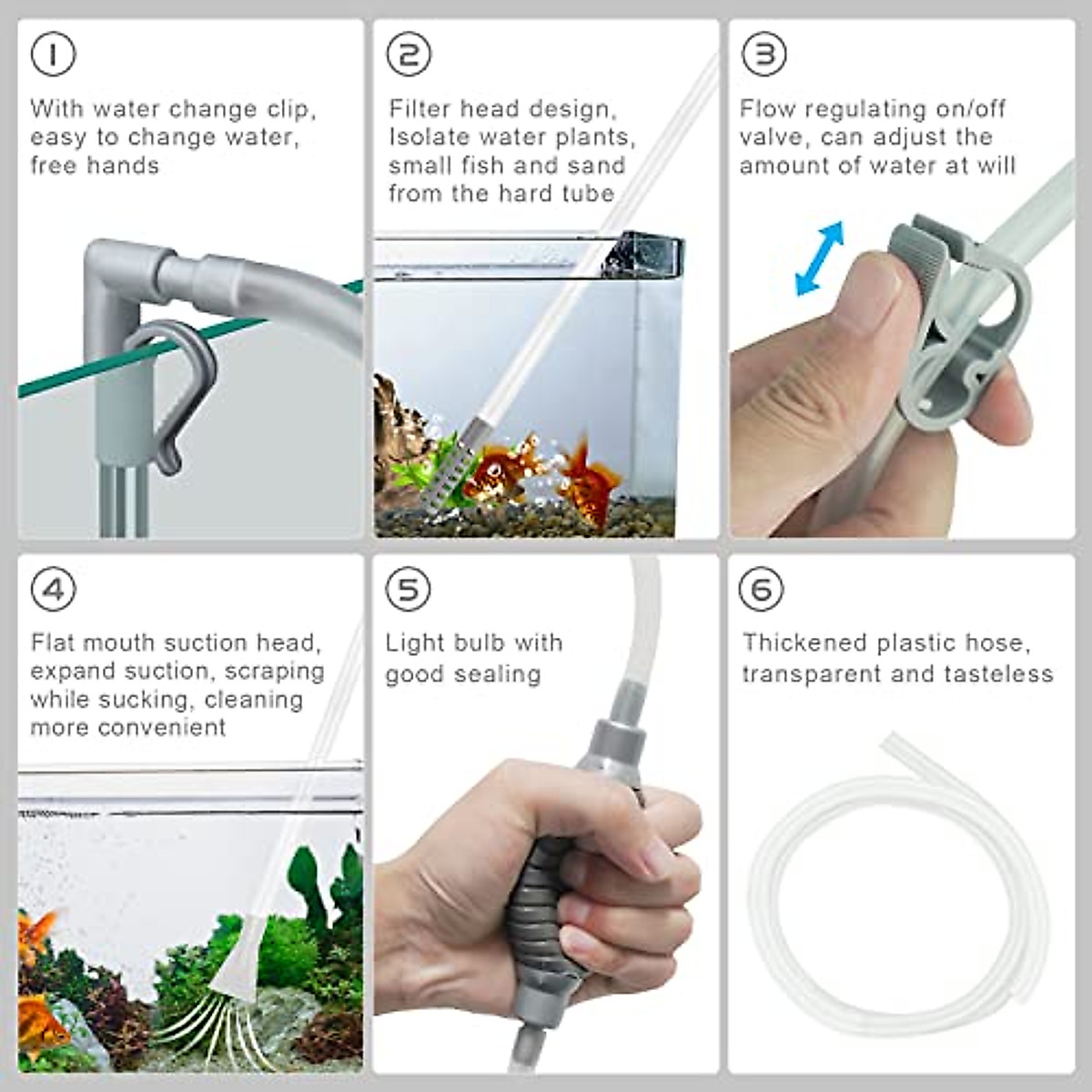 1

With water change clip, easy to change water, free hands

2

Filter head design, Isolate water plants, small fish and sand from the hard tube

3

Flow regulating on/off valve, can adjust the amount of water at will

4

Flat mouth suction head, expand suction, scraping while sucking, cleaning more convenient

5

Light bulb with good sealing

6

Thickened plastic hose, transparent and tasteless