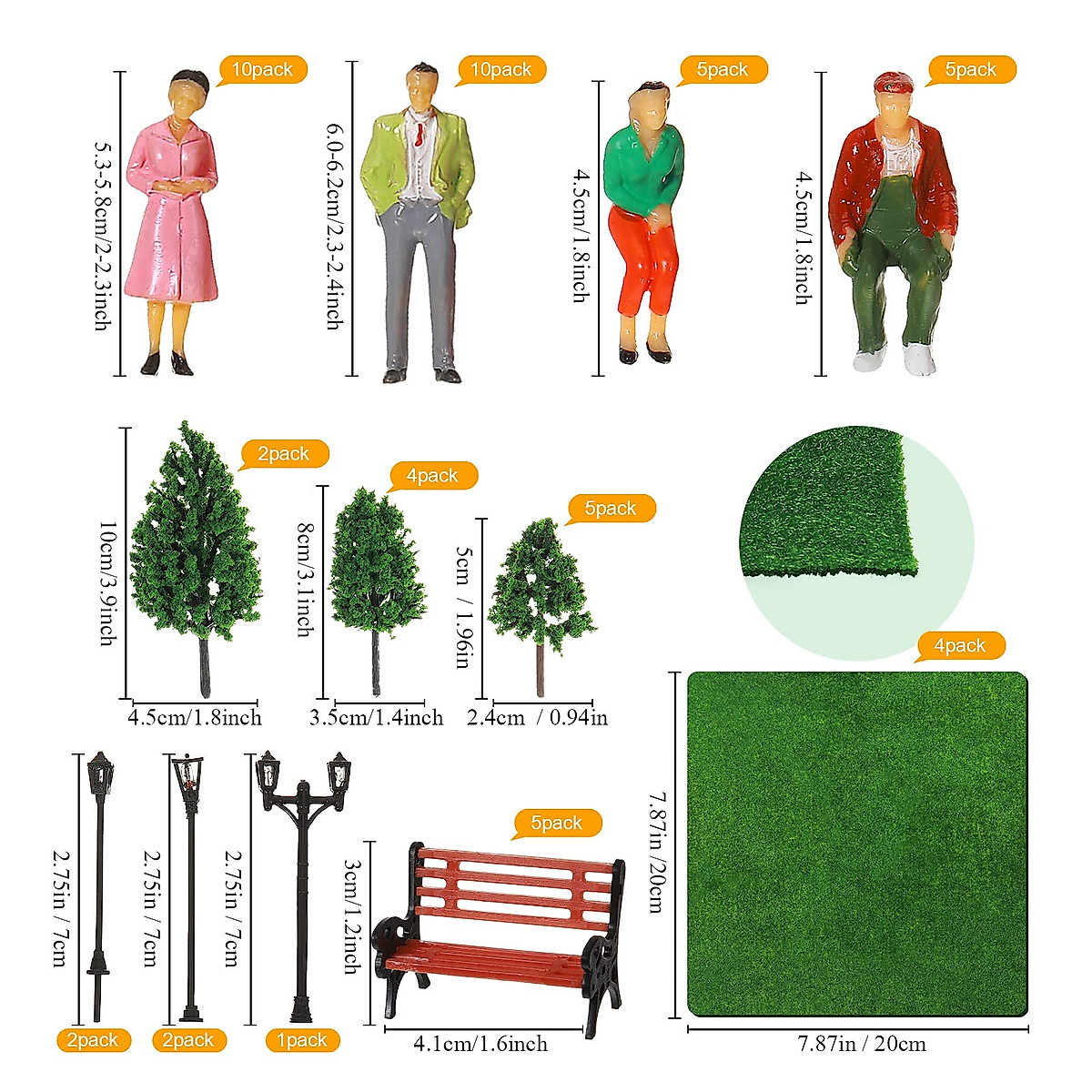 10pack
5.3-5.8cm/2-2.3inch

10pack
6.0-6.2cm/2.3-2.4inch

5pack
4.5cm/1.8inch

5pack
4.5cm/1.8inch

2pack
10cm/3.9inch
4.5cm/1.8inch

4pack
8cm/3.1inch
3.5cm/1.4inch

5pack
5cm / 1.96in
2.4cm / 0.94in

4pack
7.87in /20cm
7.87in / 20cm

2.75in / 7cm
2pack

2.75in / 7cm
2pack

2.75in / 7cm
1pack

5pack
3cm/1.2inch
4.1cm/1.6inch