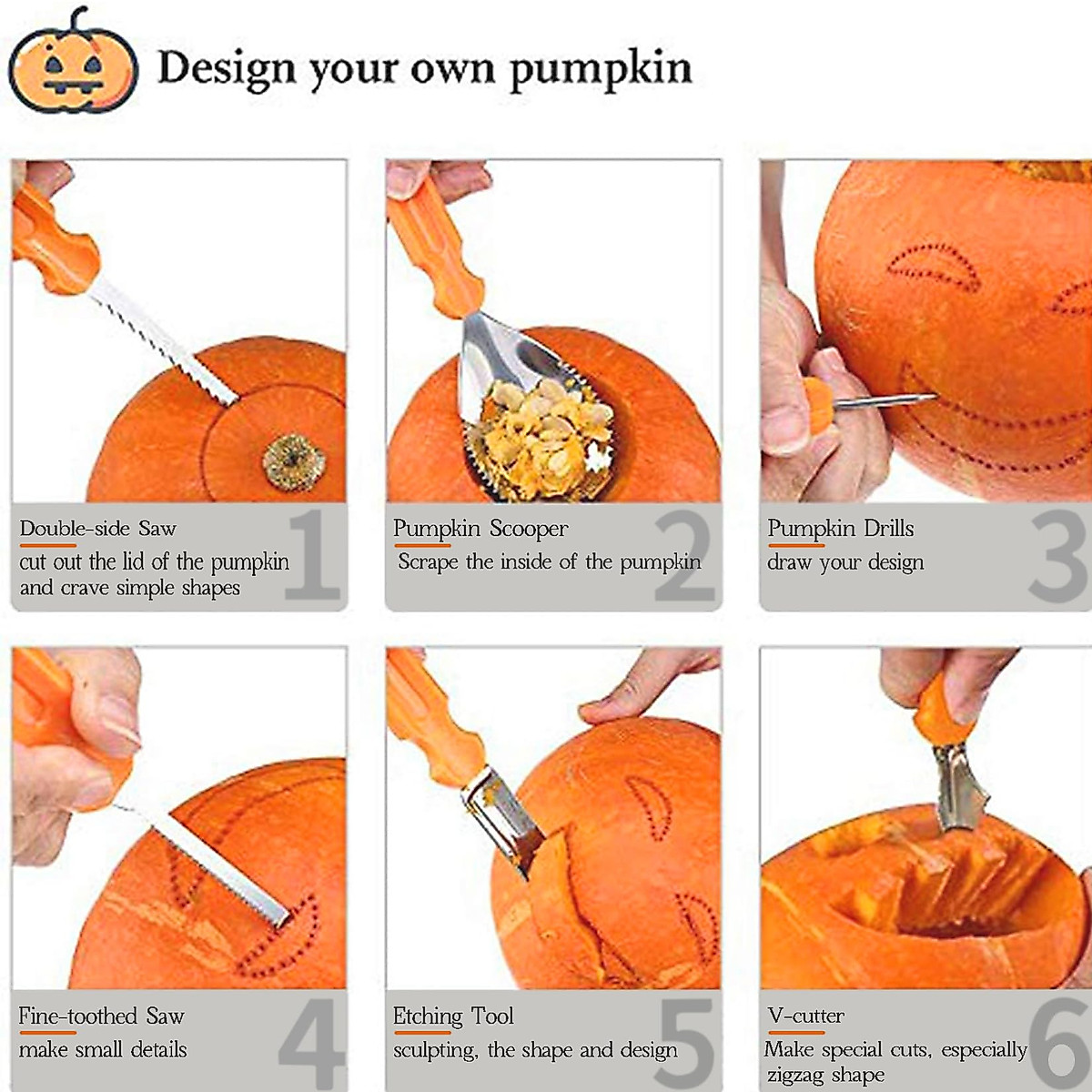 Design your own pumpkin

Double-side Saw
cut out the lid of the pumpkin and crave simple shapes
1

Pumpkin Scooper
Scrape the inside of the pumpkin
2

Pumpkin Drills
draw your design
3

Fine-toothed Saw
make small details
4

Etching Tool
sculpting, the shape and design
5

V-cutter
Make special cuts, especially zigzag shape
6