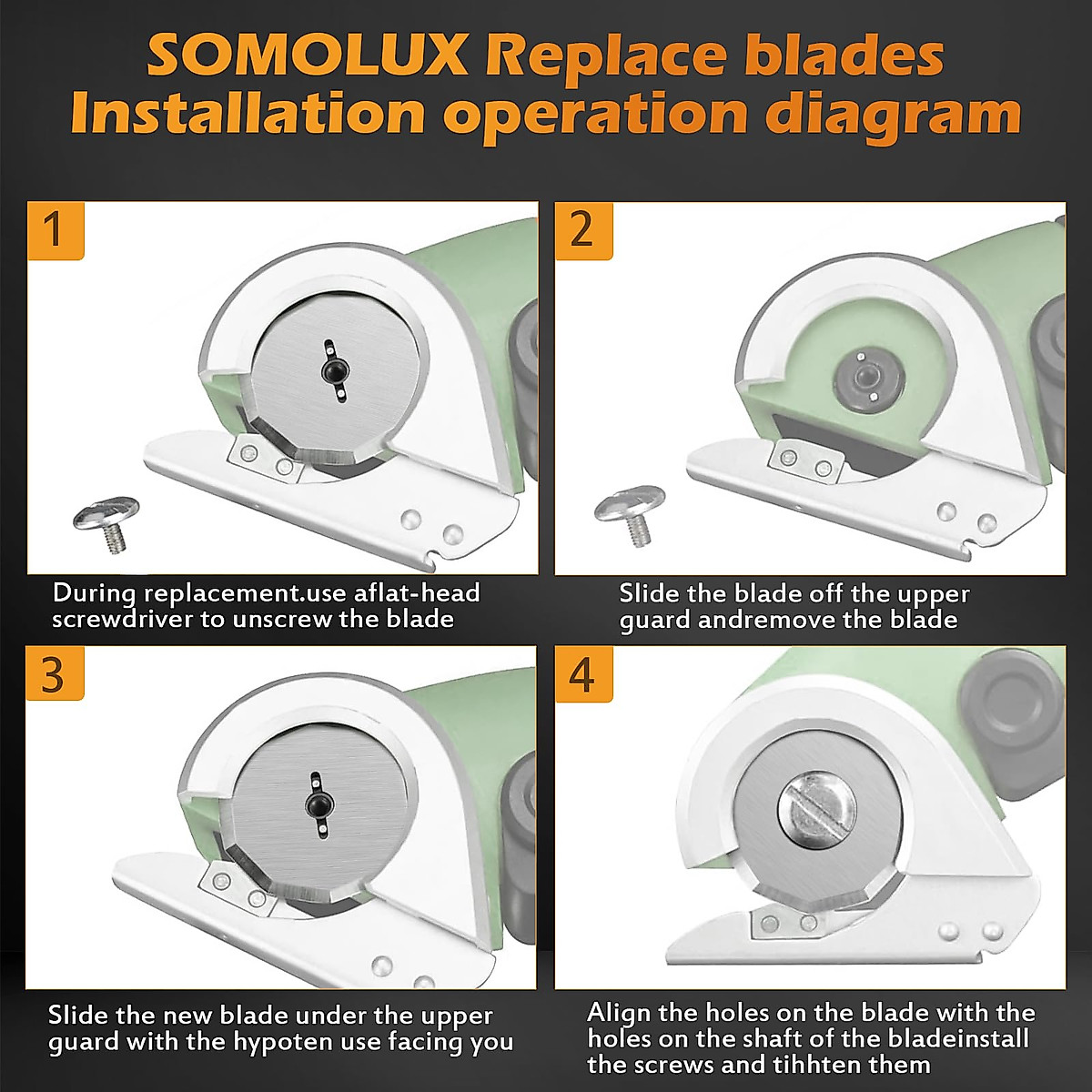 SOMOLUX Replace blades
Installation operation diagram

1

During replacement.use aflat-head screwdriver to unscrew the blade

2

Slide the blade off the upper guard andremove the blade

3

Slide the new blade under the upper guard with the hypoten use facing you

4

Align the holes on the blade with the holes on the shaft of the bladeinstall the screws and tihhten them