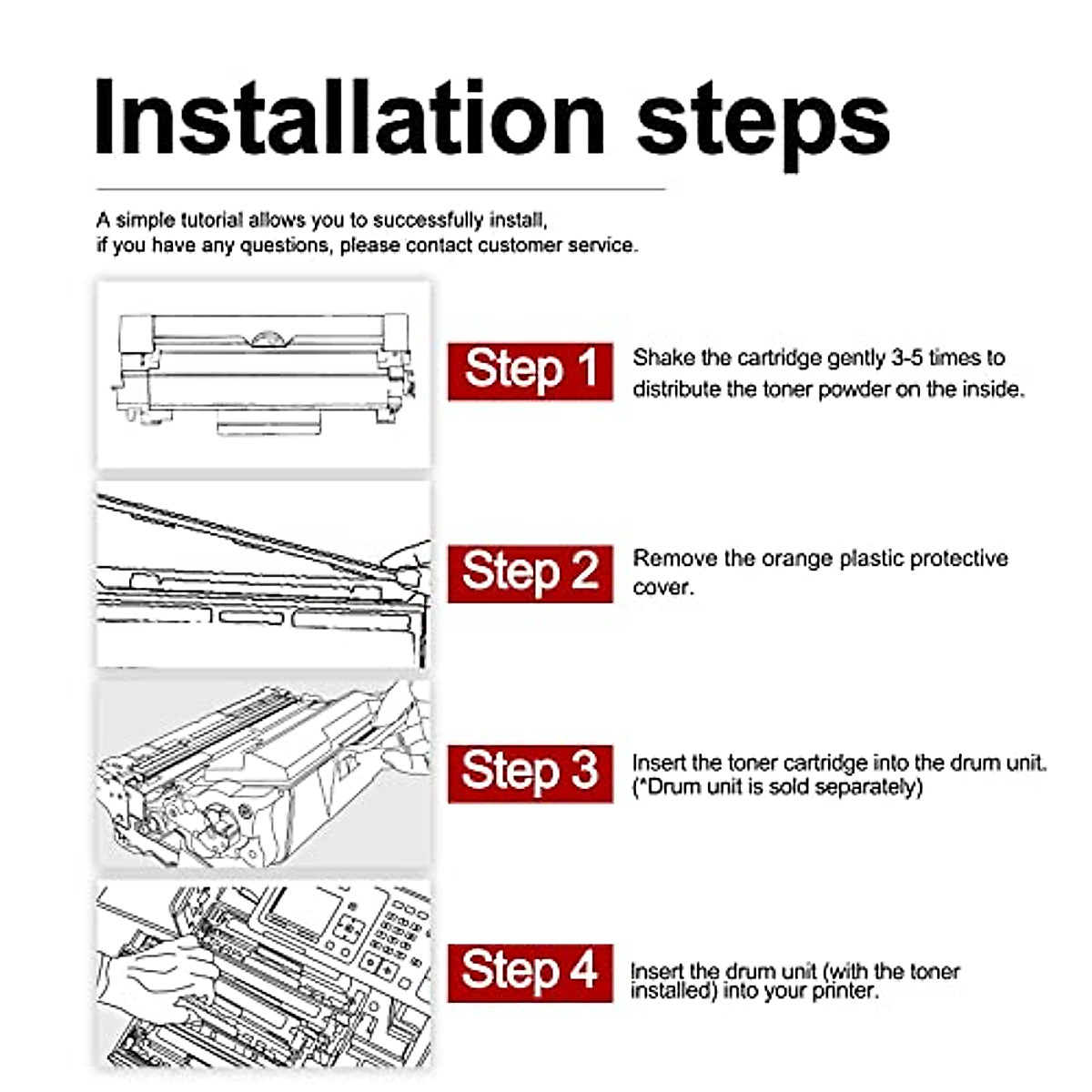 Installation steps

A simple tutorial allows you to successfully install, if you have any questions, please contact customer service.

Step 1

Shake the cartridge gently 3-5 times to distribute the toner powder on the inside.

Step 2

Remove the orange plastic protective cover.

Step 3

Insert the toner cartridge into the drum unit. (*Drum unit is sold separately)

Step 4

Insert the drum unit (with the toner installed) into your printer.