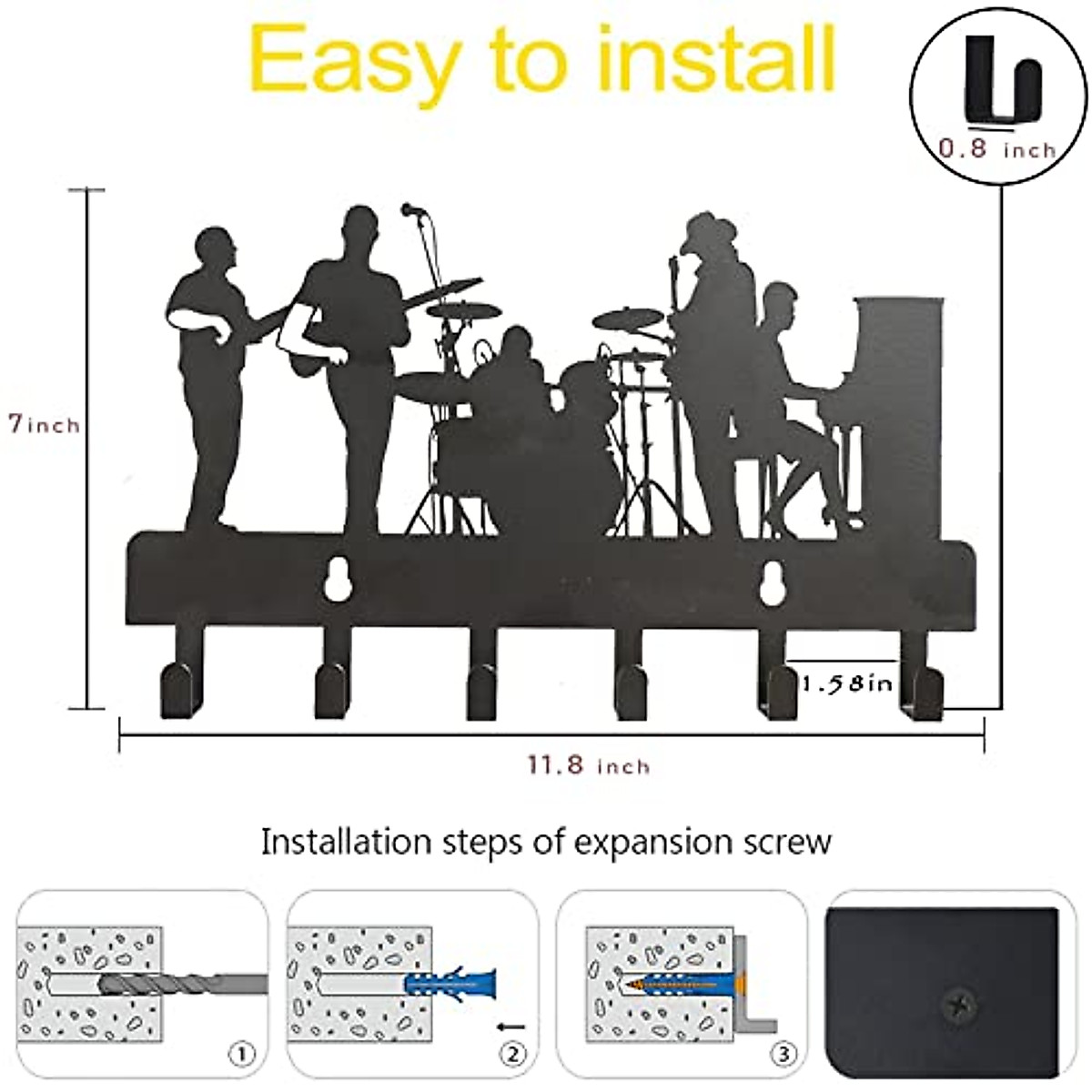 Easy to install

0.8 inch

7inch

1.58in

11.8 inch

Installation steps of expansion screw

①

②

③