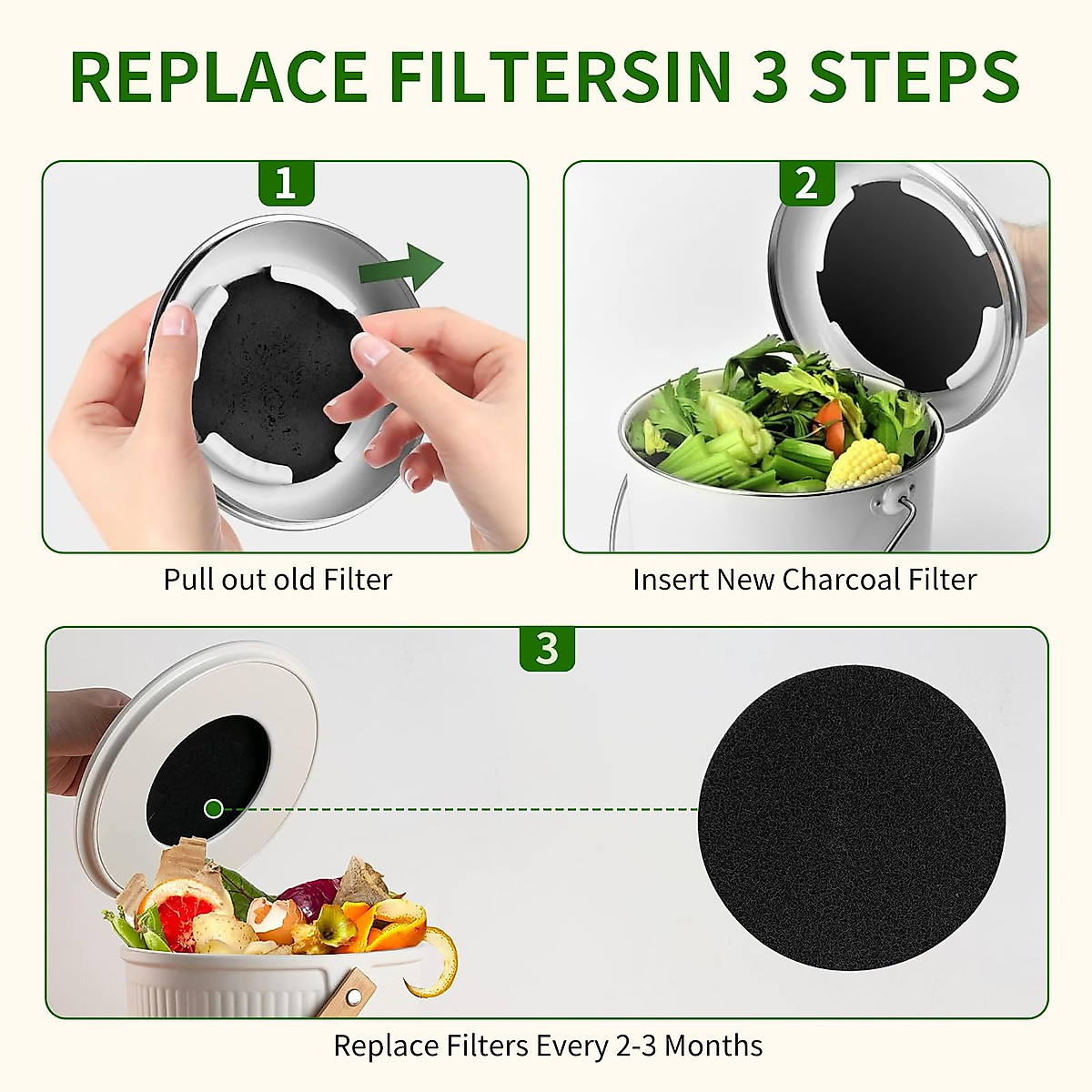 REPLACE FILTERSIN 3 STEPS

1

Pull out old Filter

2

Insert New Charcoal Filter

3

Replace Filters Every 2-3 Months