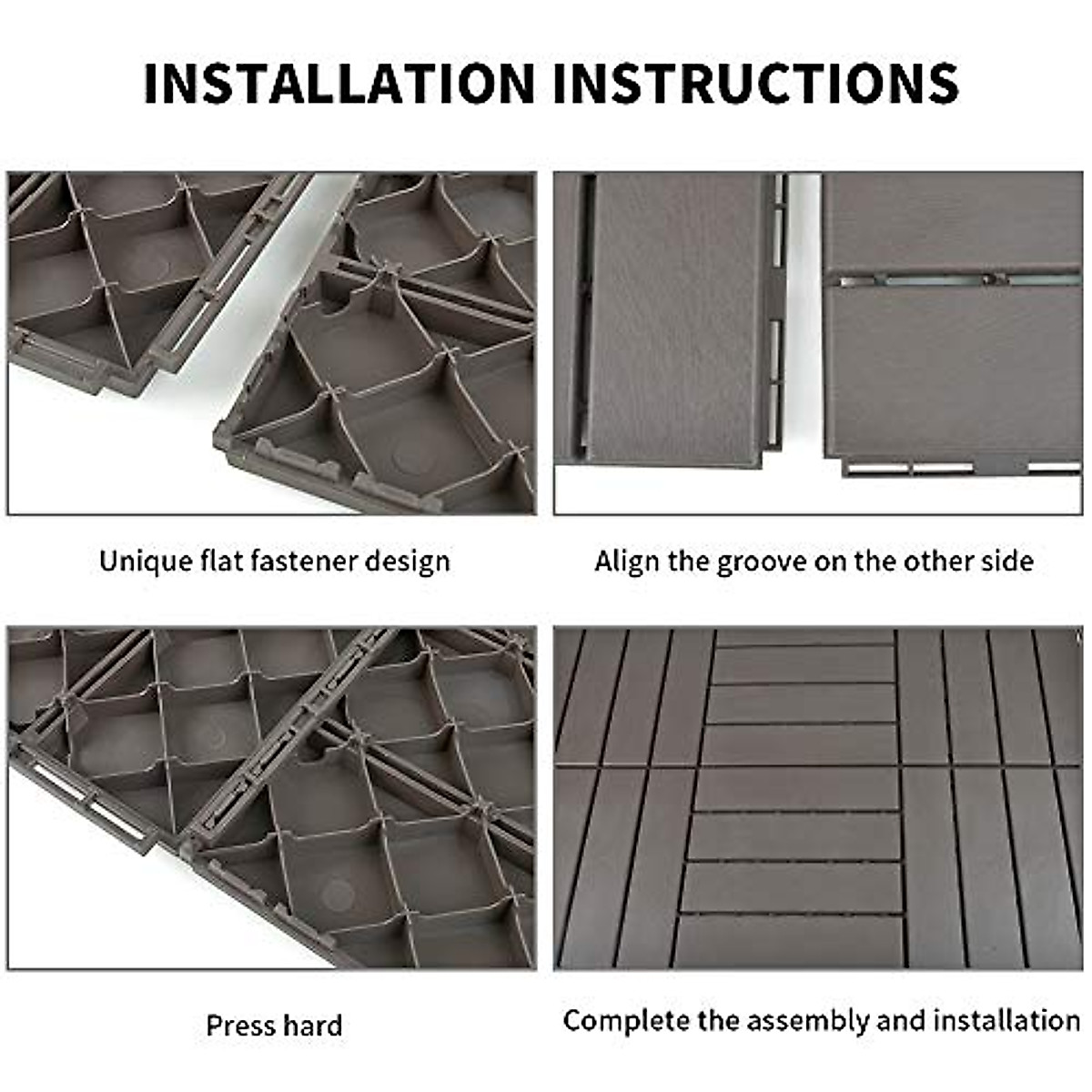 INSTALLATION INSTRUCTIONS

Unique flat fastener design

Align the groove on the other side

Press hard

Complete the assembly and installation