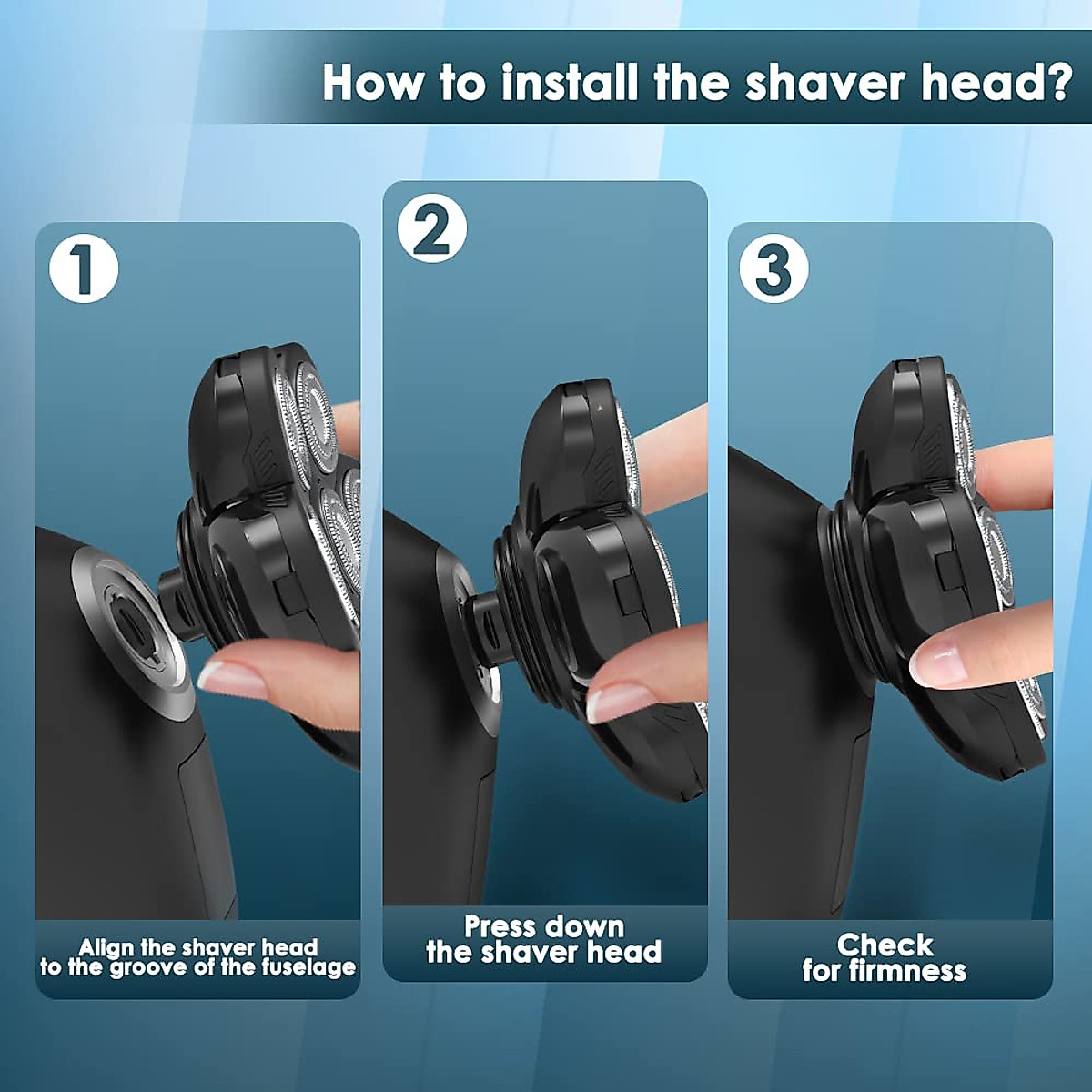 How to install the shaver head?

1

Align the shaver head to the groove of the fuselage

2

Press down the shaver head

3

Check for firmness