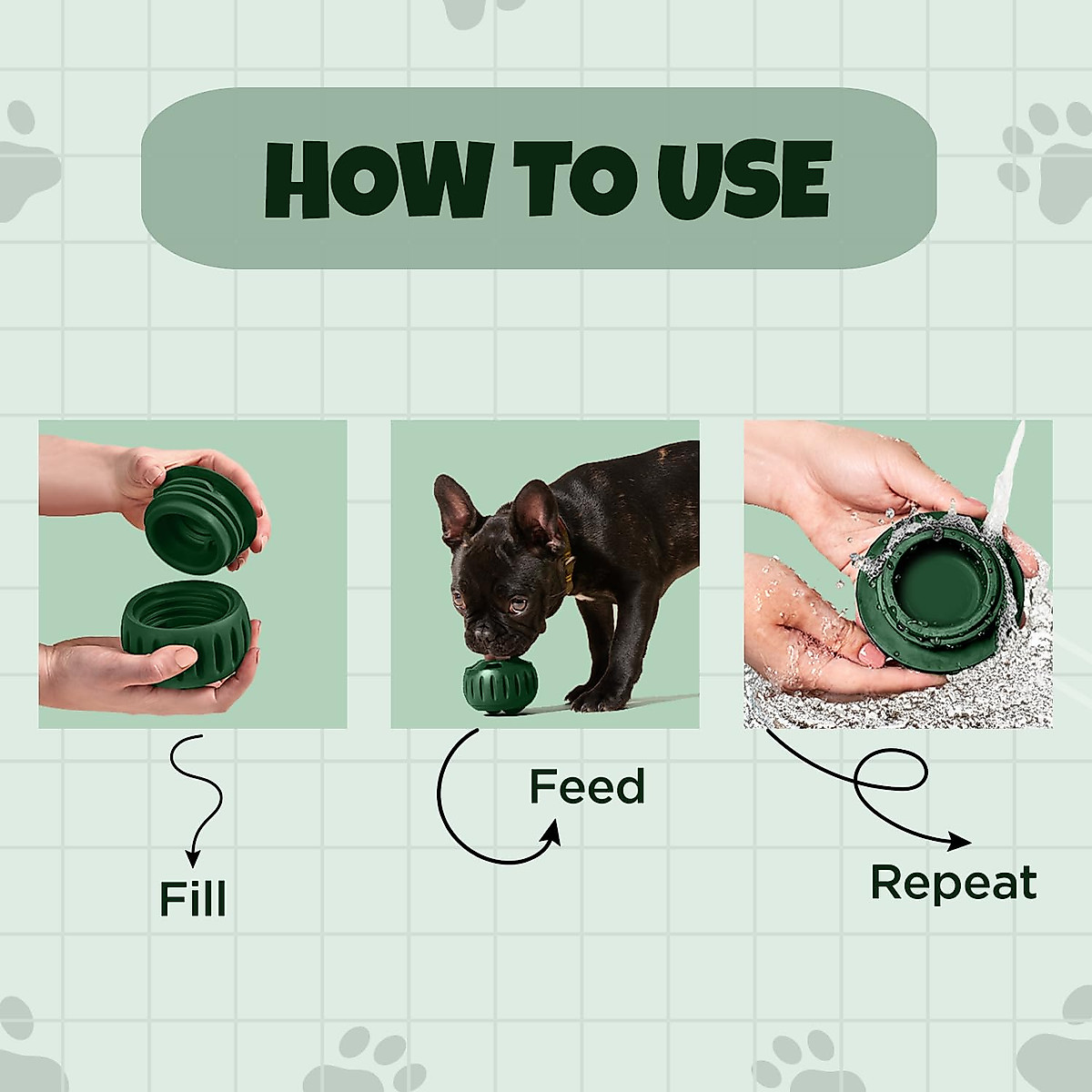 HOW TO USE

Fill

Feed

Repeat