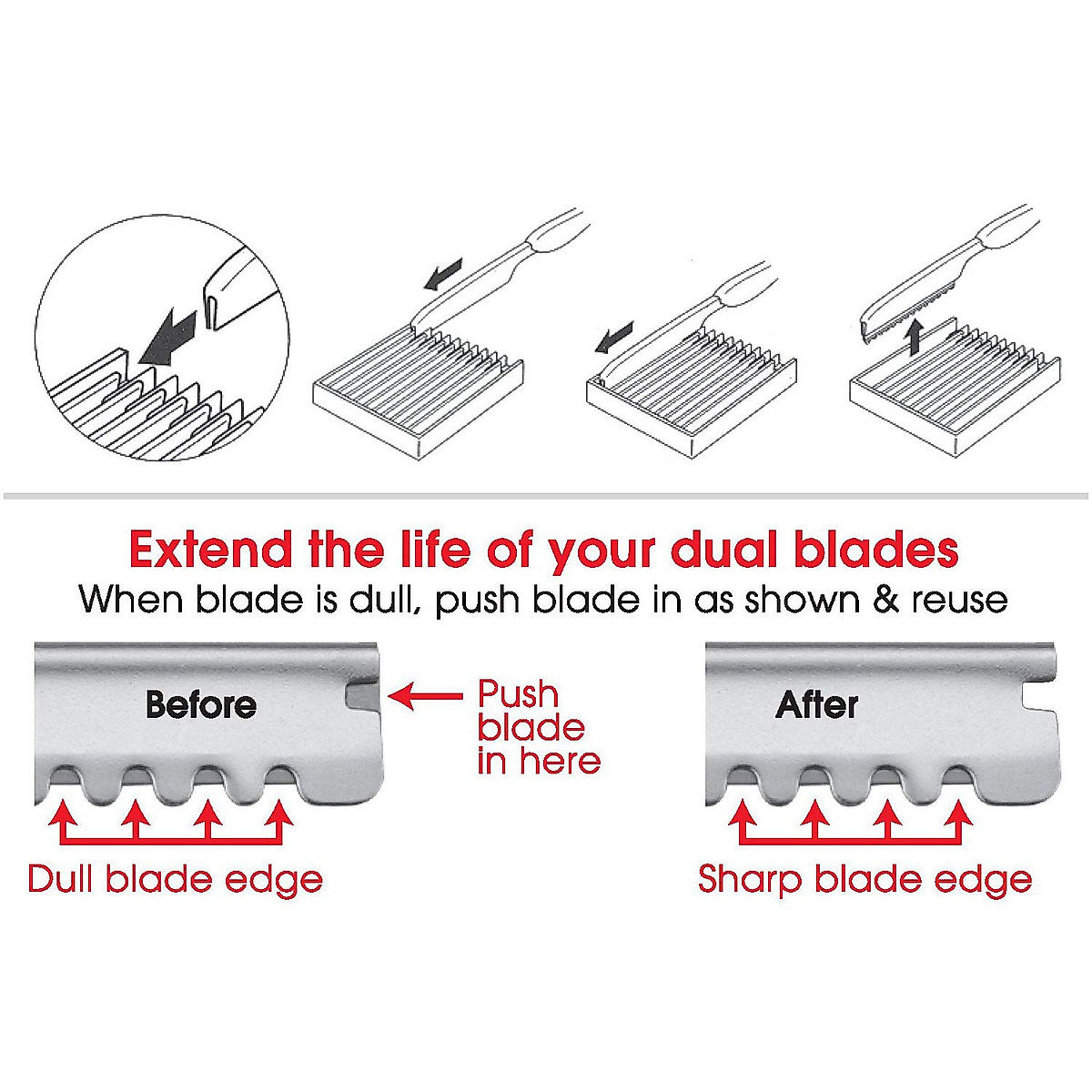 Extend the life of your dual blades

When blade is dull, push blade in as shown & reuse

Before

Push blade in here

Dull blade edge

After

Sharp blade edge