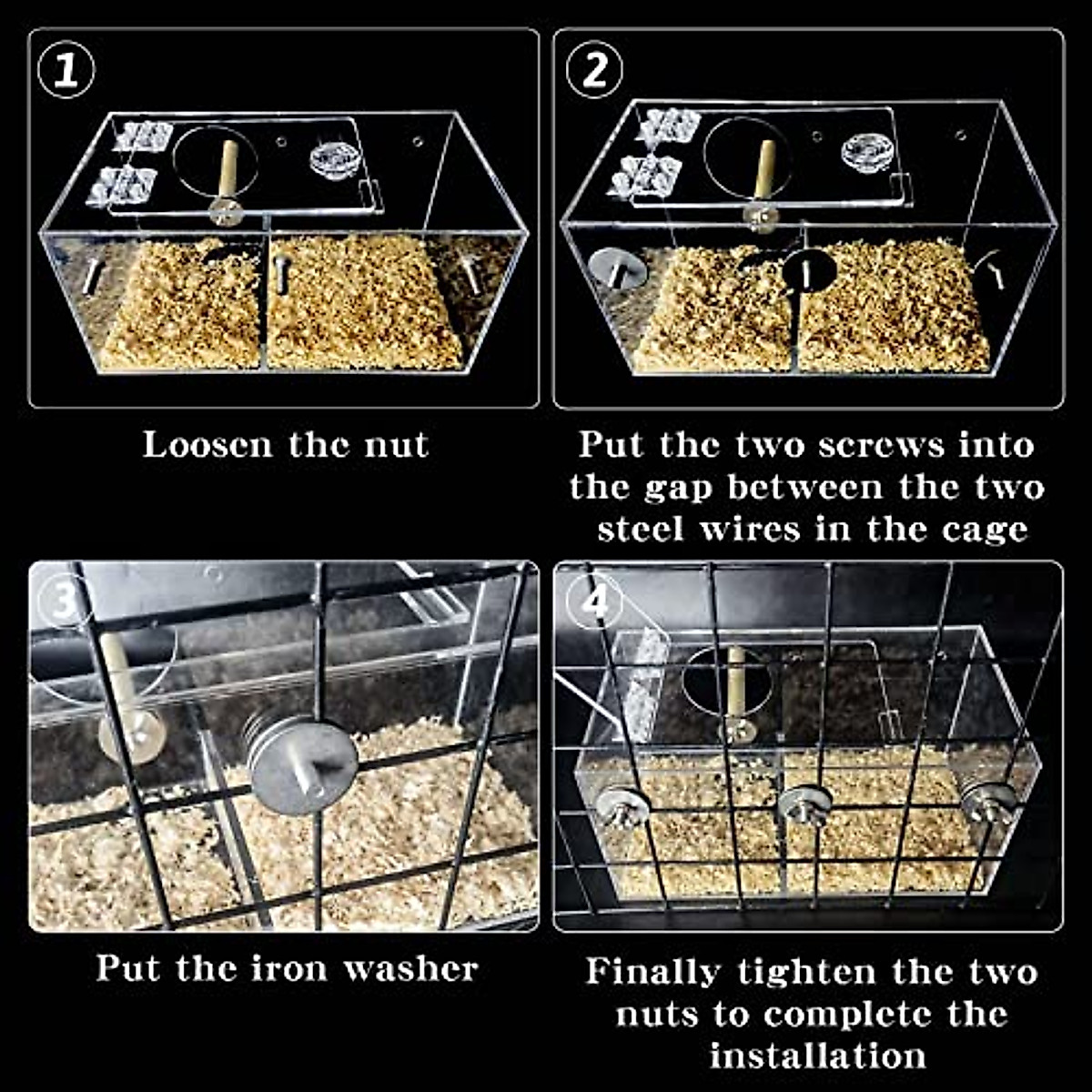 1

Loosen the nut

2

Put the two screws into the gap between the two steel wires in the cage

3

Put the iron washer

4

Finally tighten the two nuts to complete the installation