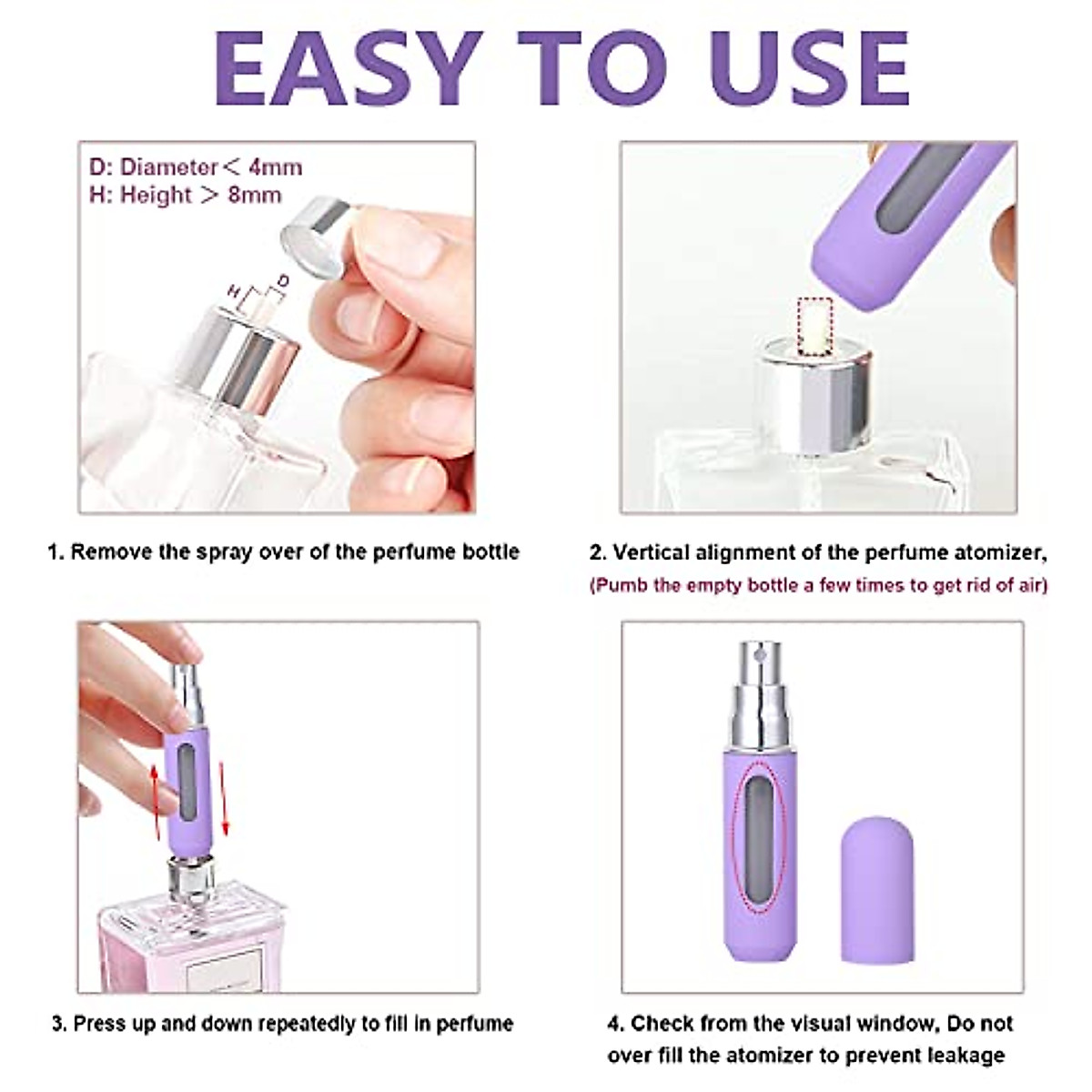 EASY TO USE

D: Diameter < 4mm
H: Height > 8mm

H
D

1. Remove the spray over of the perfume bottle

2. Vertical alignment of the perfume atomizer,
(Pumb the empty bottle a few times to get rid of air)

3. Press up and down repeatedly to fill in perfume

4. Check from the visual window, Do not over fill the atomizer to prevent leakage