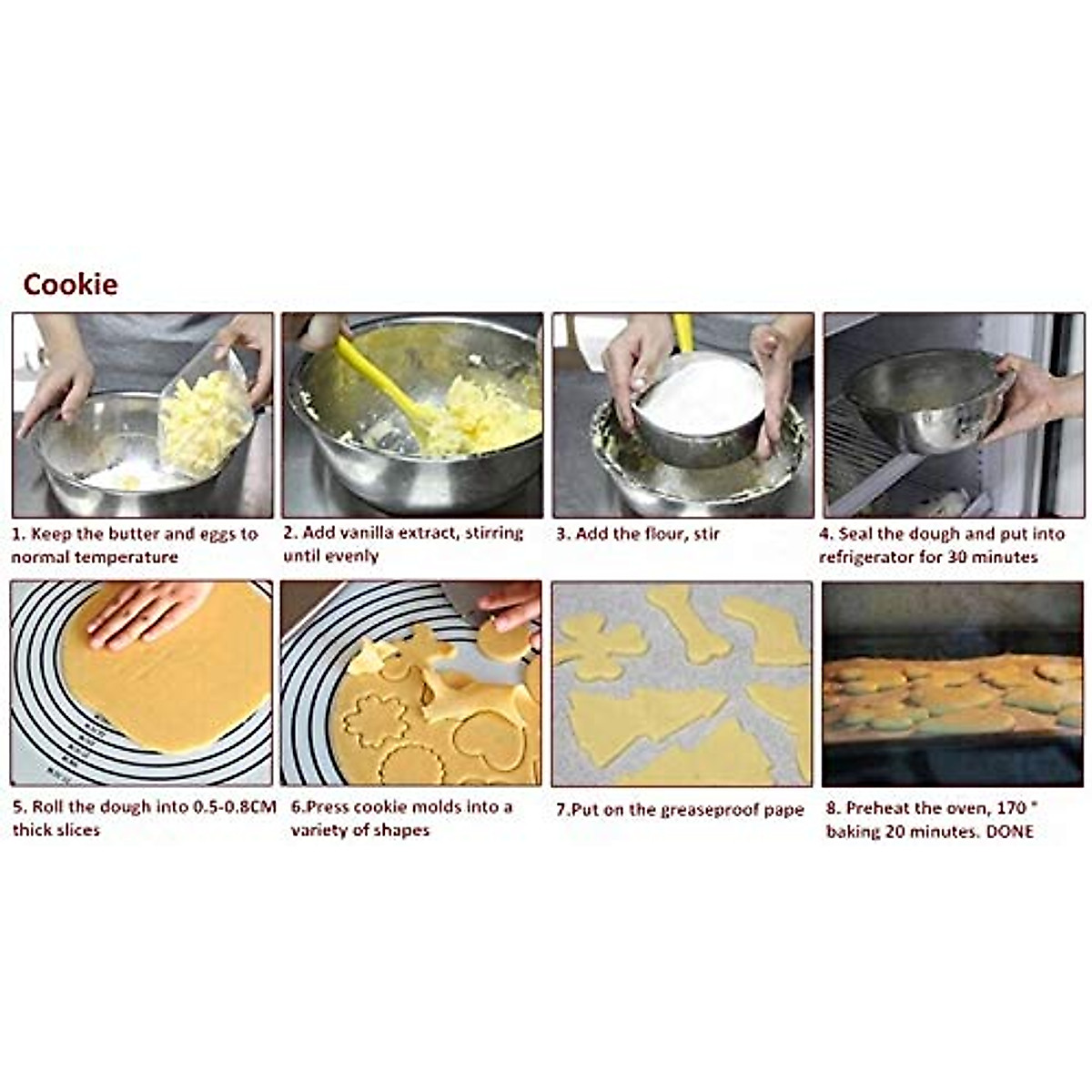 Cookie

1. Keep the butter and eggs to normal temperature

2. Add vanilla extract, stirring until evenly

3. Add the flour, stir

4. Seal the dough and put into refrigerator for 30 minutes

5. Roll the dough into 0.5-0.8CM thick slices

6.Press cookie molds into a variety of shapes

7.Put on the greaseproof pape

8. Preheat the oven, 170 ° baking 20 minutes. DONE