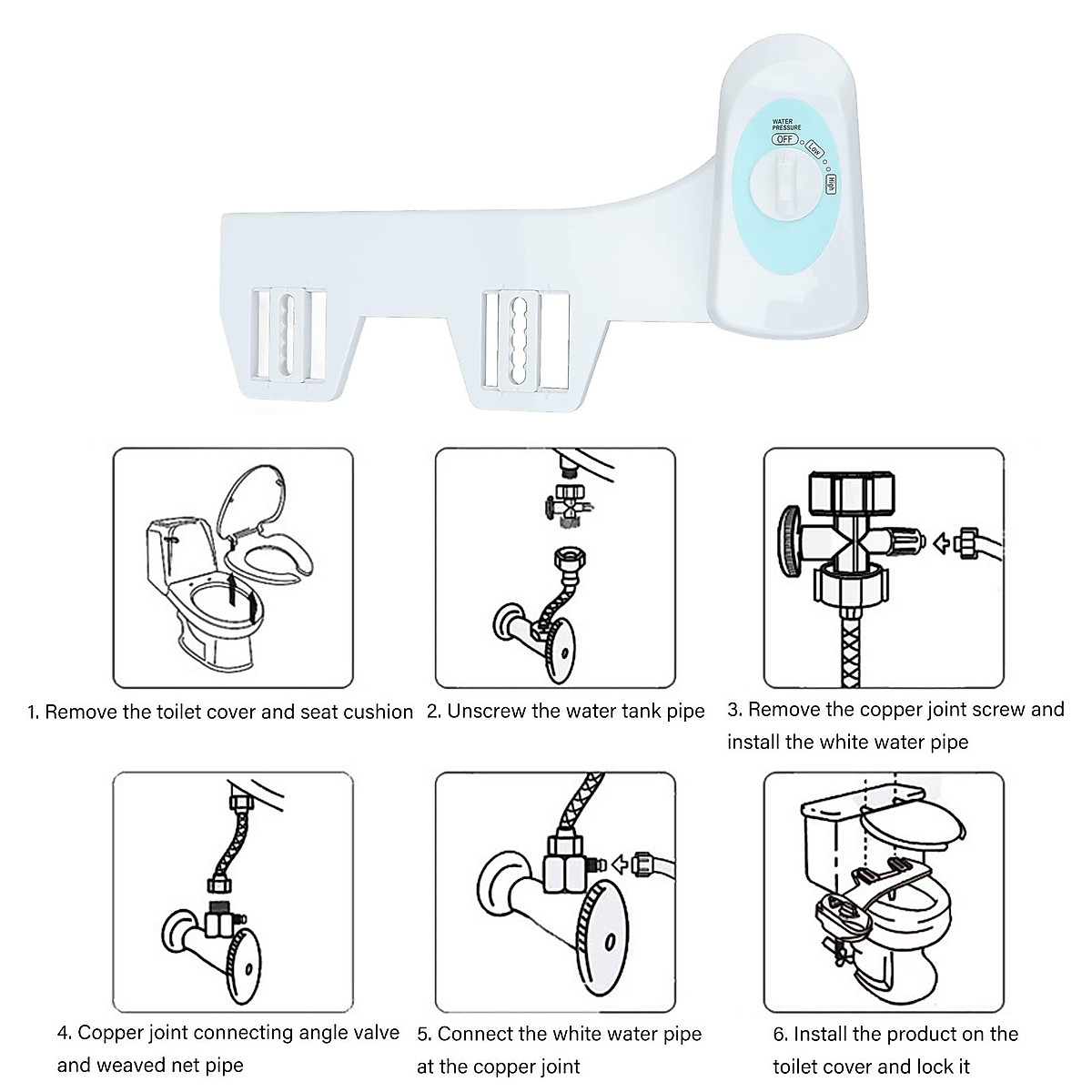 WATER PRESSURE
OFF
Low
High

1. Remove the toilet cover and seat cushion

2. Unscrew the water tank pipe

3. Remove the copper joint screw and install the white water pipe

4. Copper joint connecting angle valve and weaved net pipe

5. Connect the white water pipe at the copper joint

6. Install the product on the toilet cover and lock it