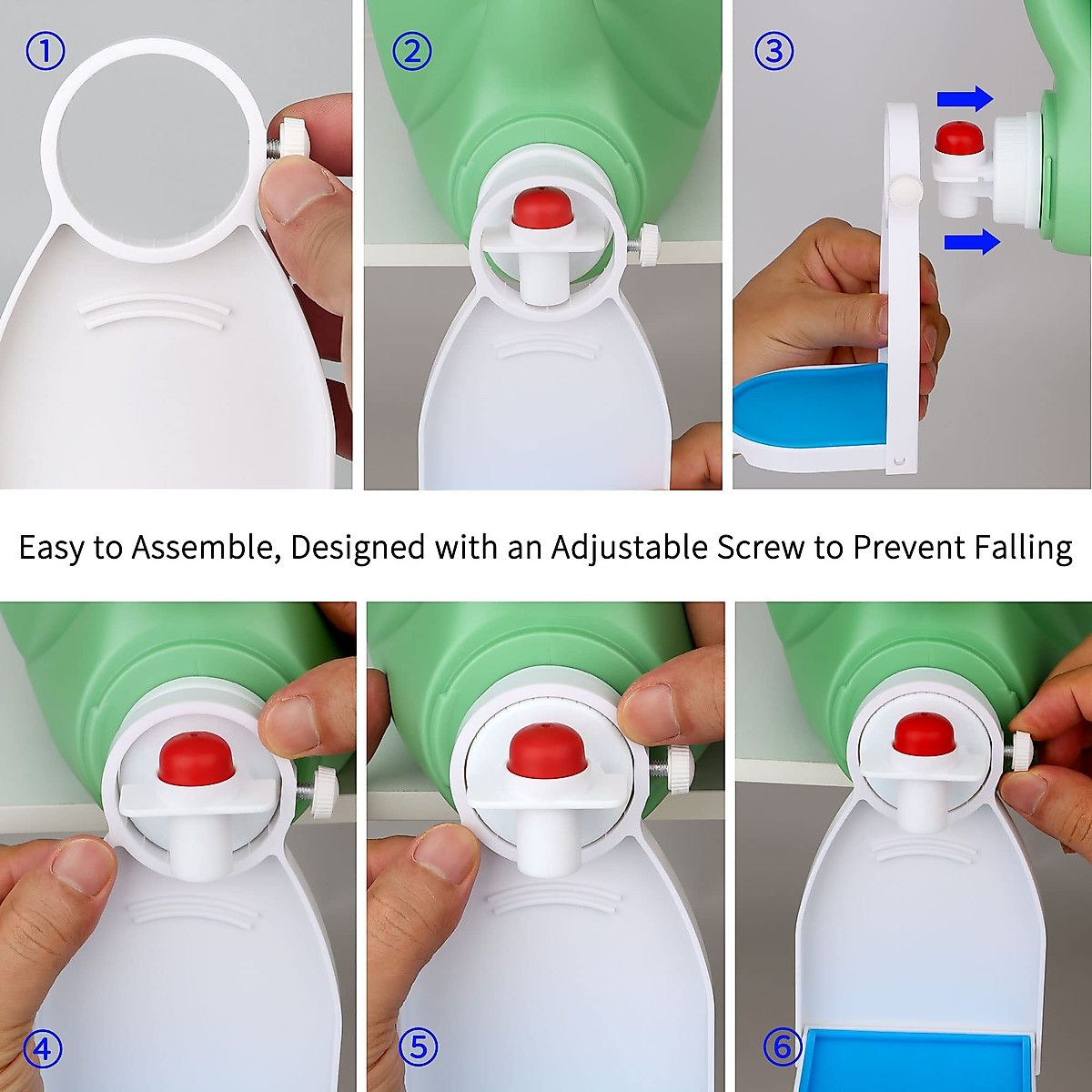 ①
②
③

Easy to Assemble, Designed with an Adjustable Screw to Prevent Falling

④
⑤
⑥