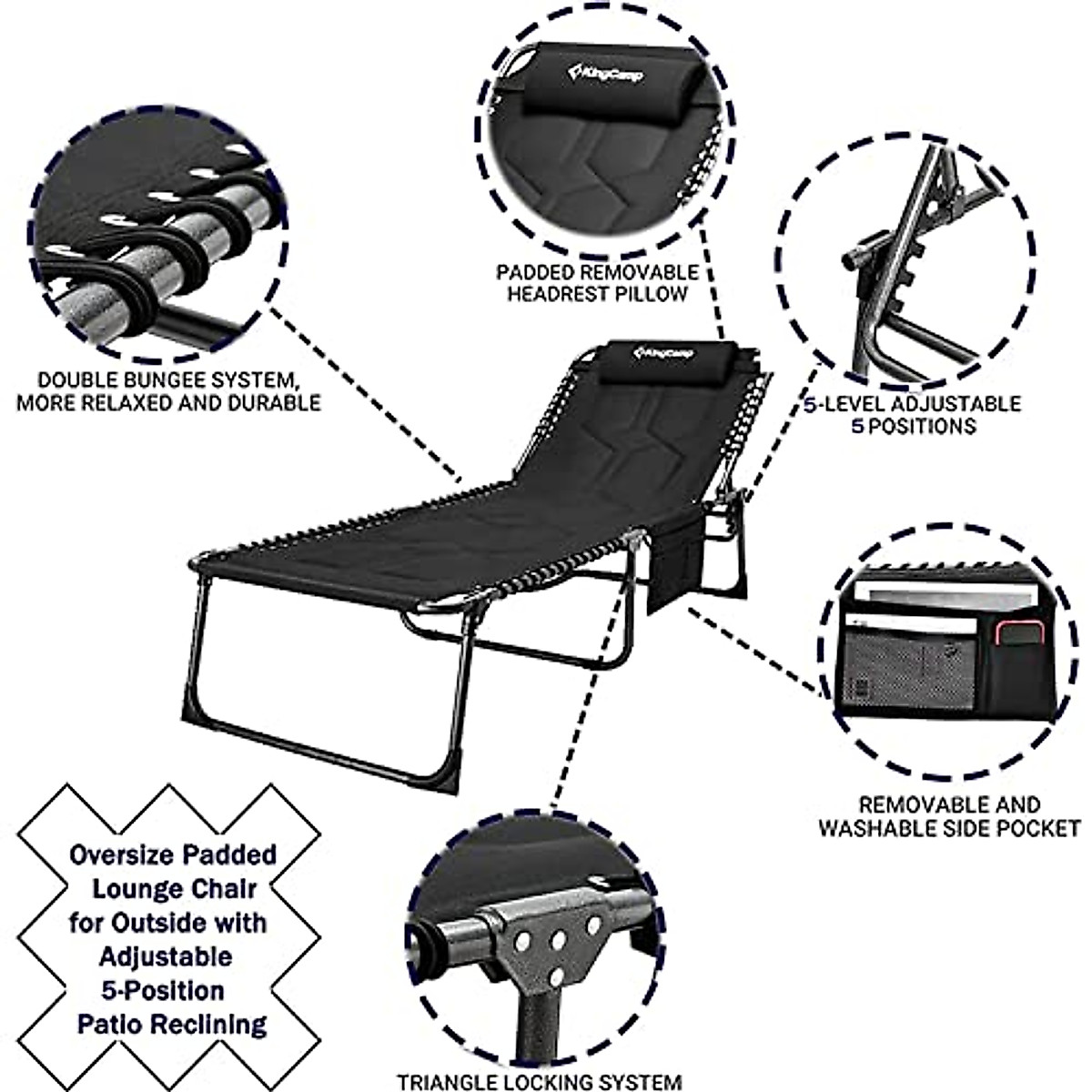 KingCamp

PADDED REMOVABLE HEADREST PILLOW

DOUBLE BUNGEE SYSTEM, MORE RELAXED AND DURABLE

KingCamp

5-LEVEL ADJUSTABLE 5 POSITIONS

REMOVABLE AND WASHABLE SIDE POCKET

Oversize Padded Lounge Chair for Outside with Adjustable 5-Position Patio Reclining

TRIANGLE LOCKING SYSTEM